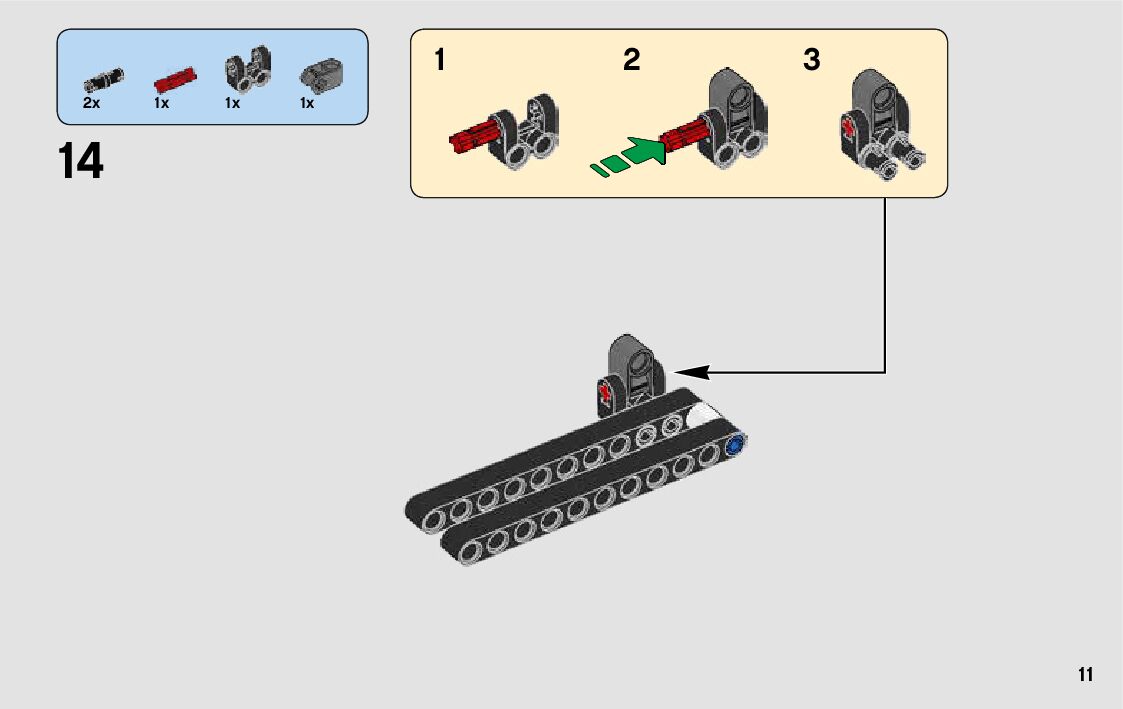 2x 1x 1x 1x

14

1 2 3

11