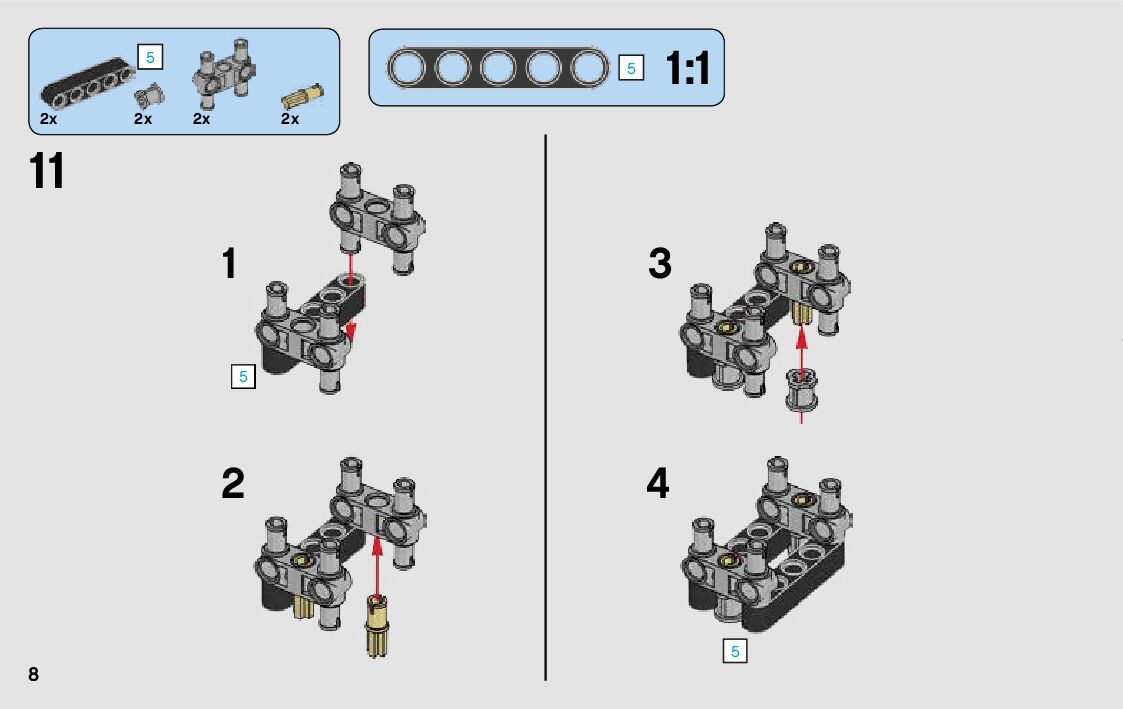 5
2x 2x 2x 2x

5 1:1

11

1

5

2

3

4

5

8