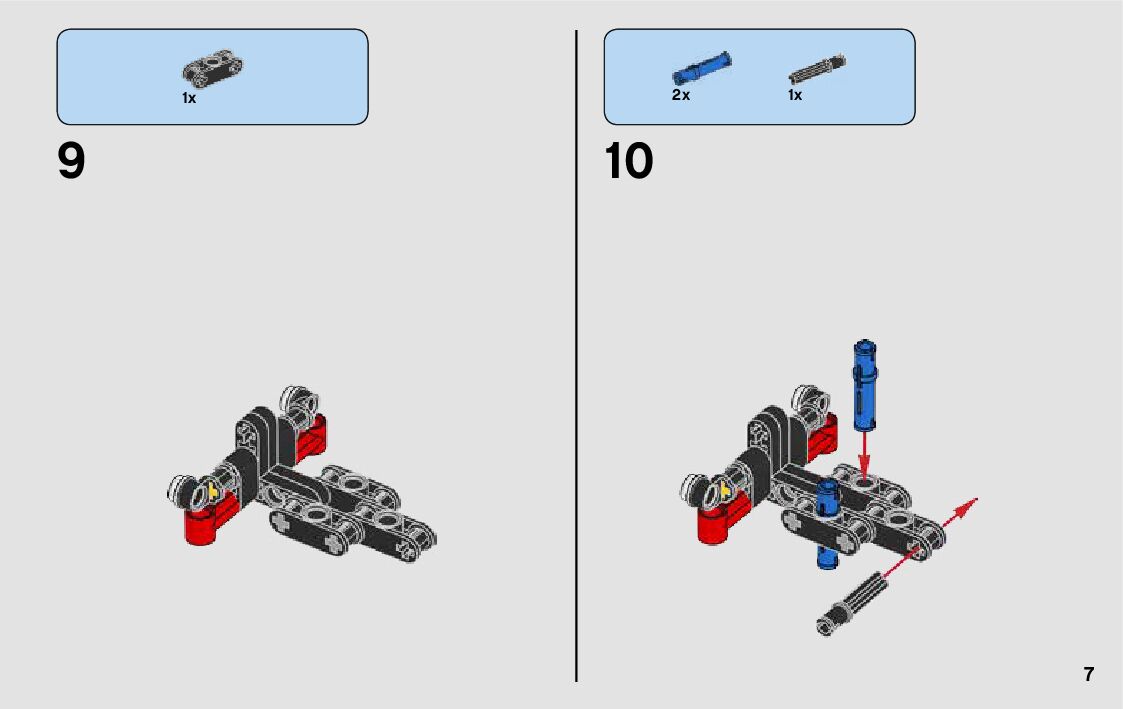 1x

9

2x 1x

10

7