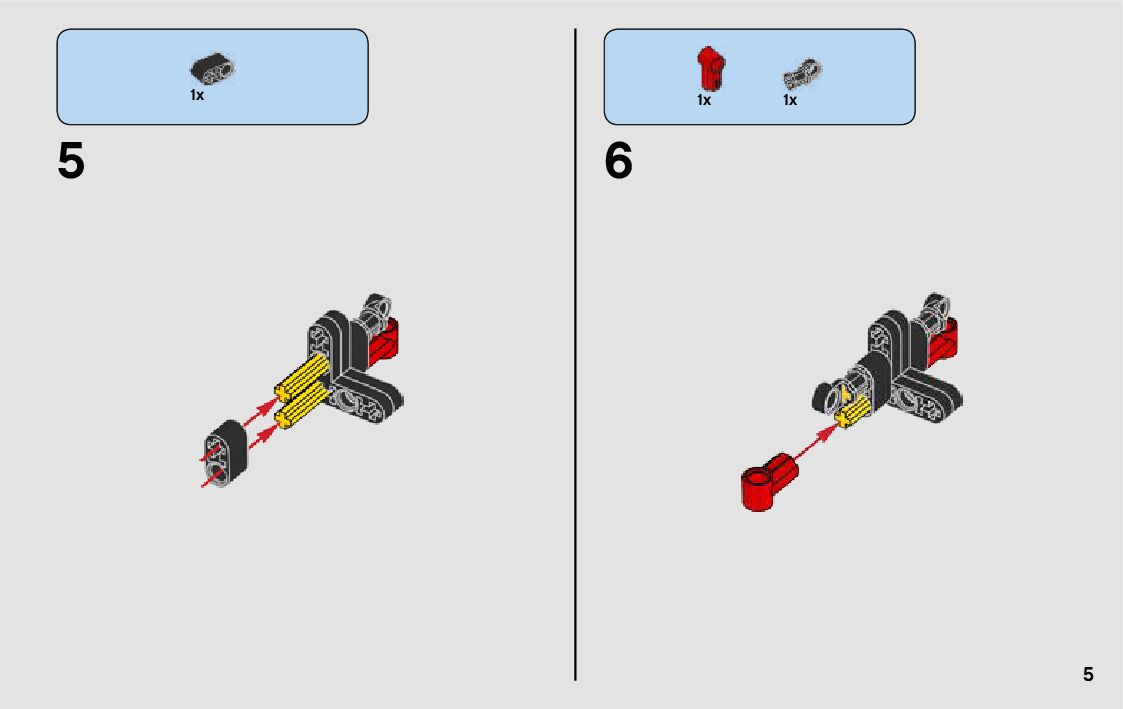 1x

5

1x 1x

6

5