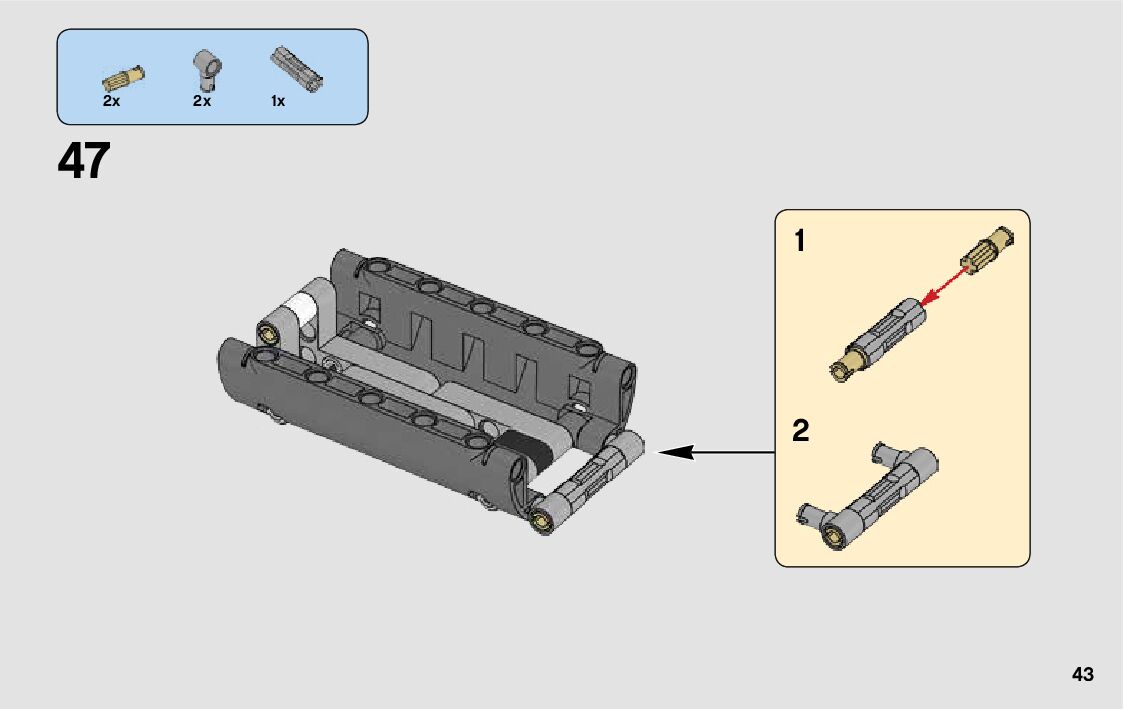 2x
2x
1x

47

1

2

43