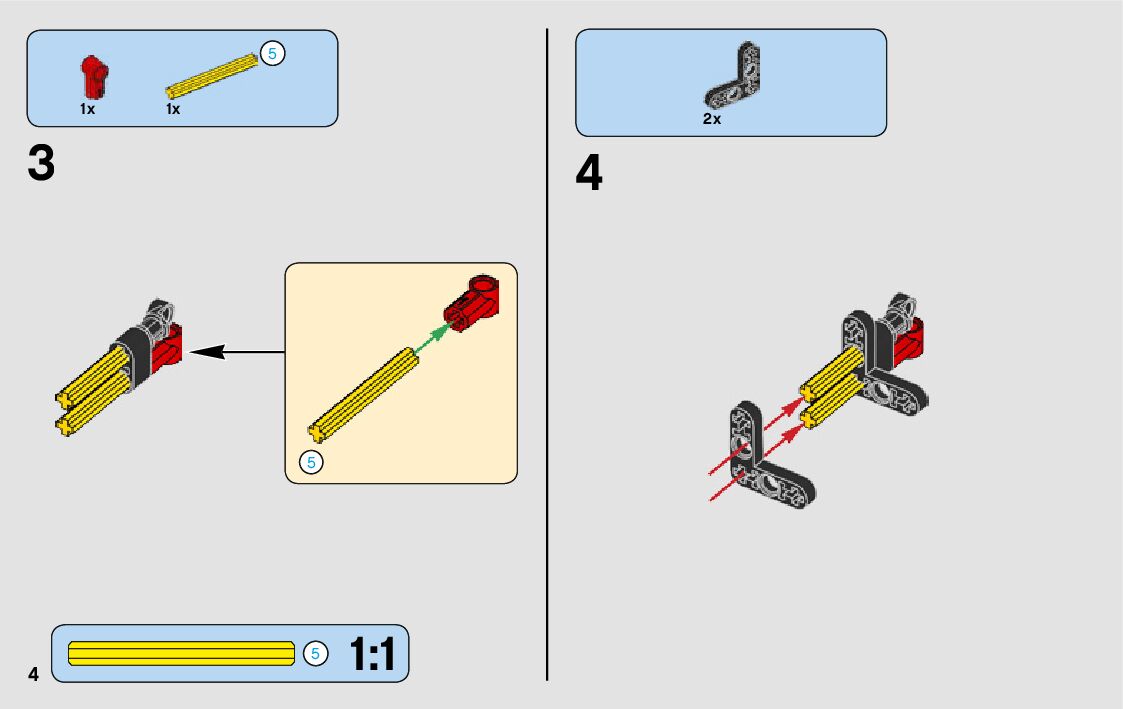 1x
5
1x

3

5

5
1:1

4

2x

4