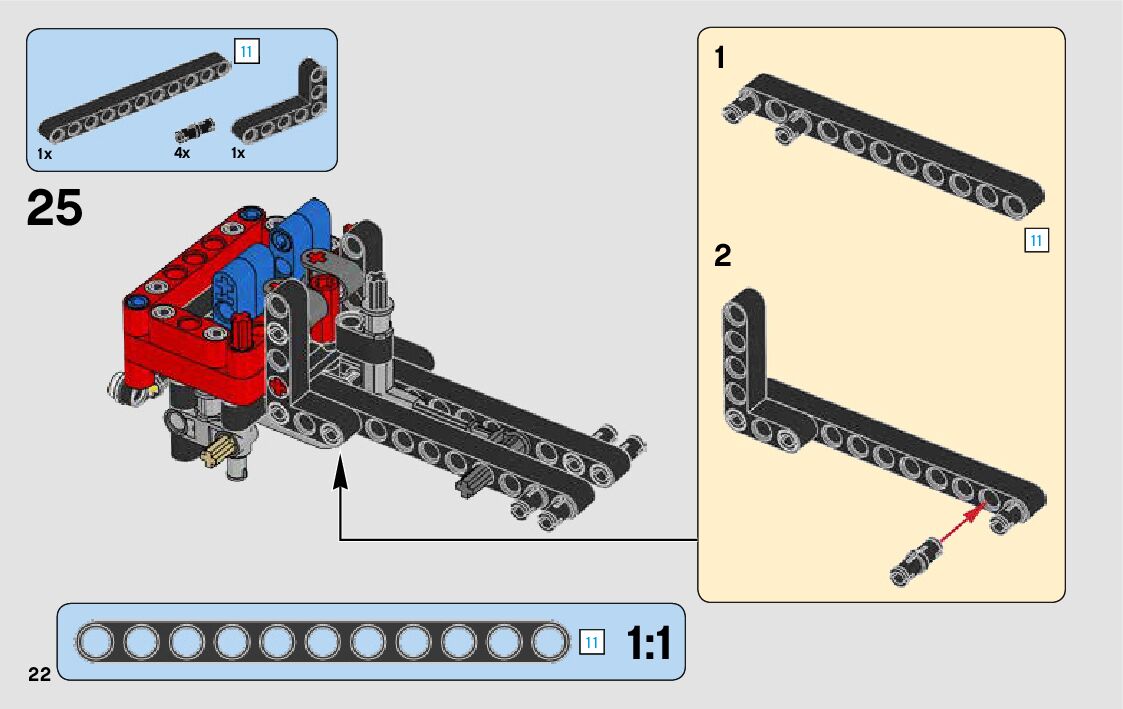 11
1x
4x
1x

25

1

11

2

11 1:1

22