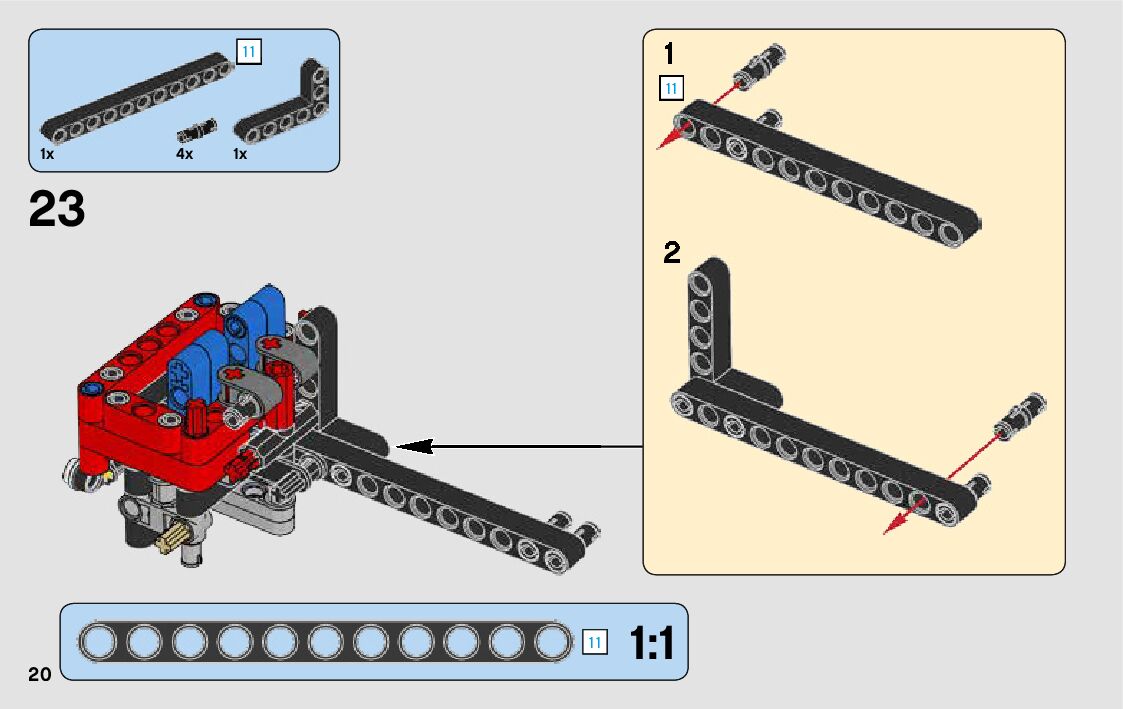 11
1x
4x
1x

23

1
11

2

11
1:1

20