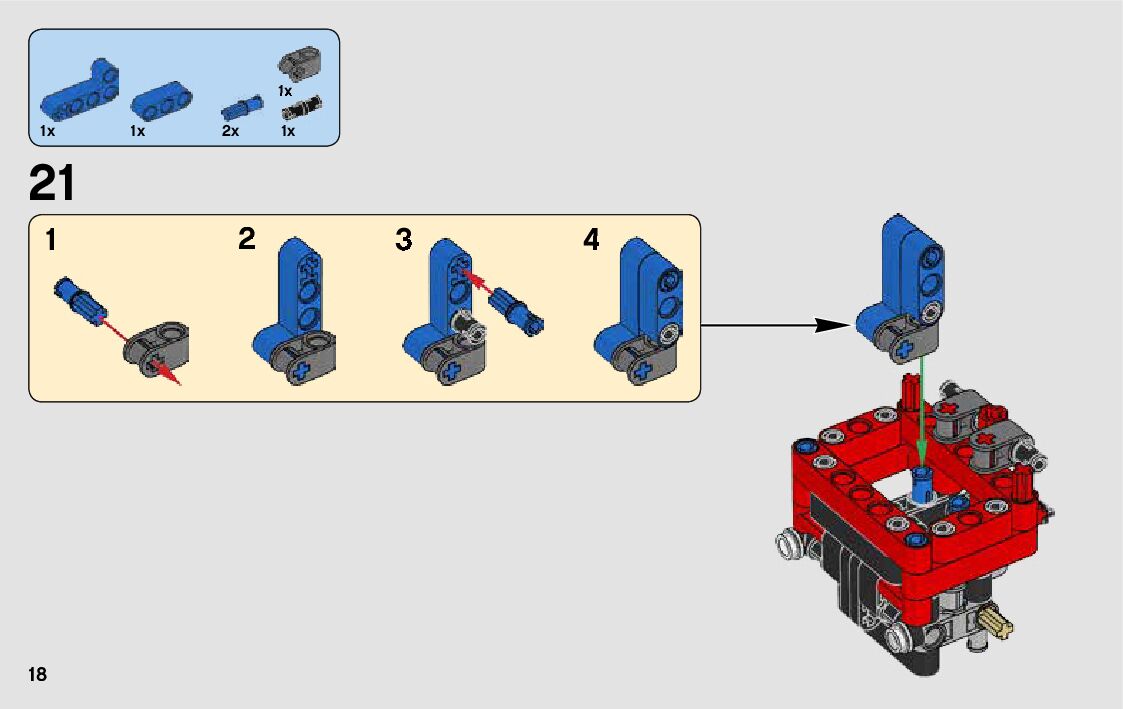 1x 1x 2x 1x 1x

21

1 2 3 4

18