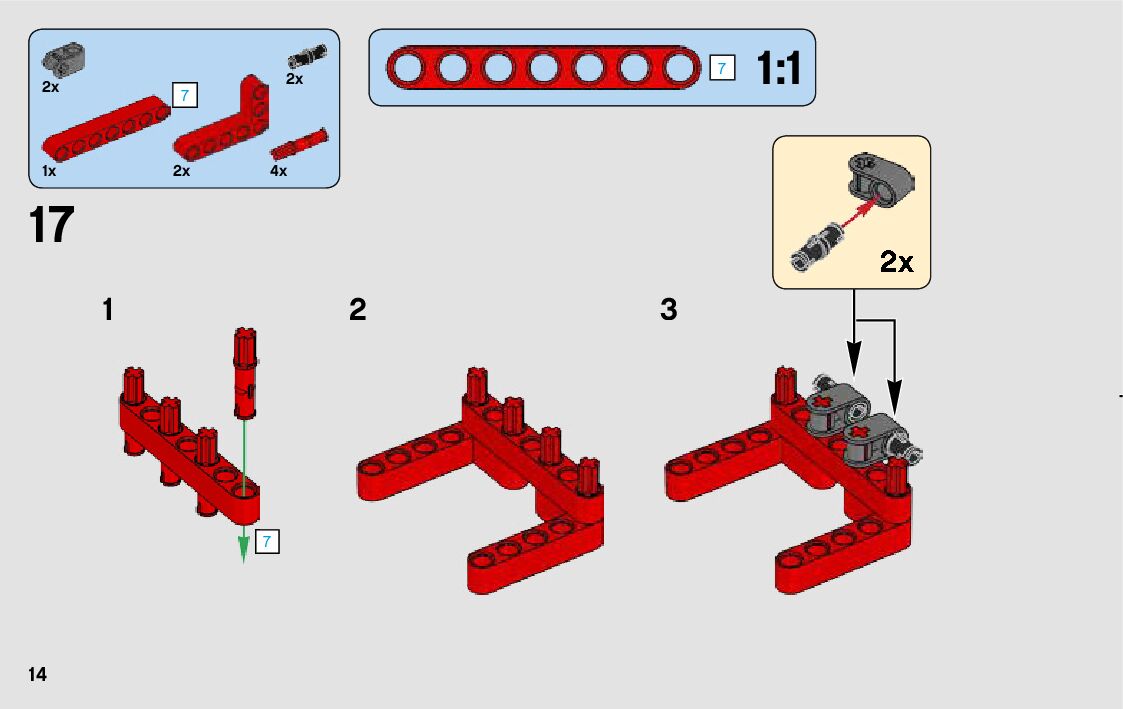 2x
7
2x
1x
2x
4x
7
1:1
17
2x
1
2
3
7
14