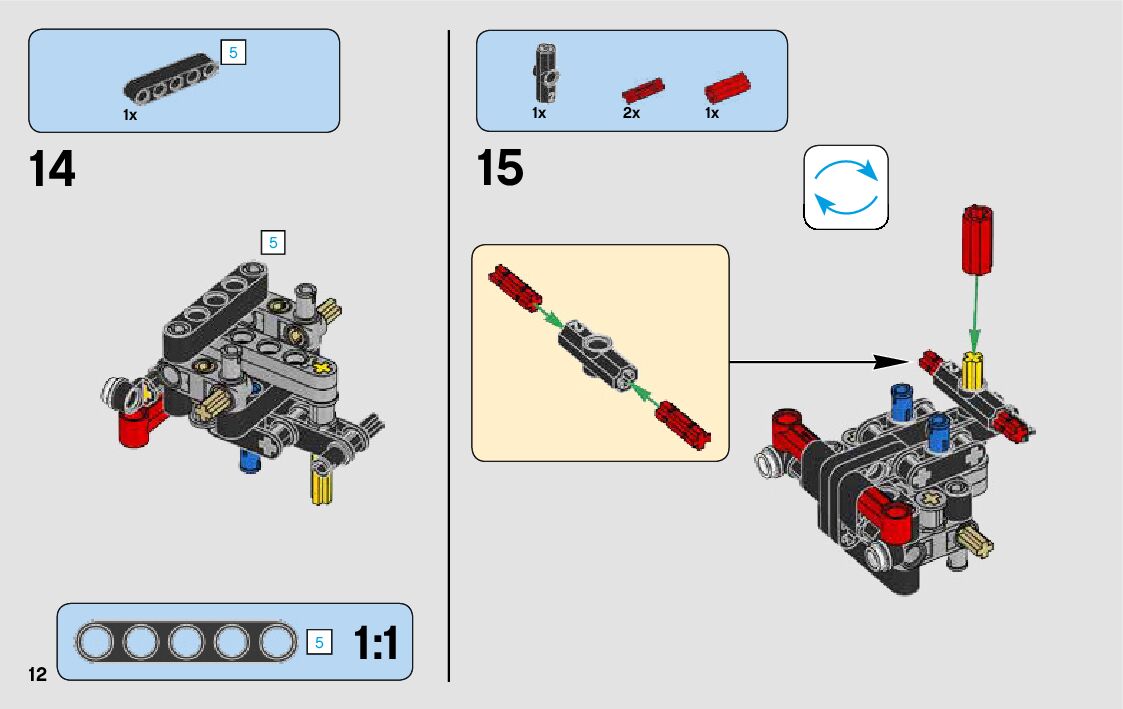 5
1x
14
5
5
1:1
12
1x
2x
1x
15