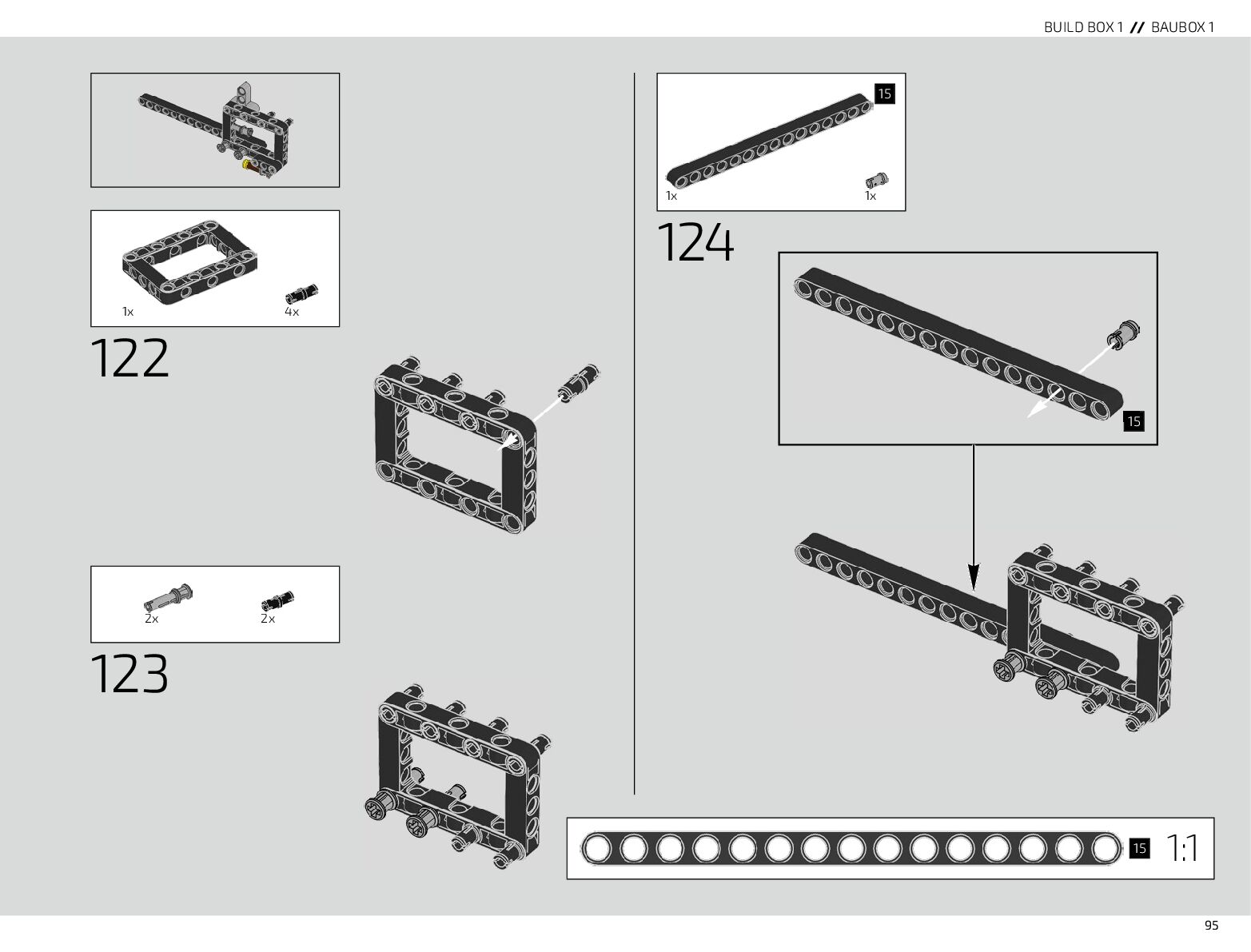 BUILD BOX 1 // BAUBOX 1

1x

4x

122

2x

2x

123

15

1x

1x

124

15

15

1:1

95