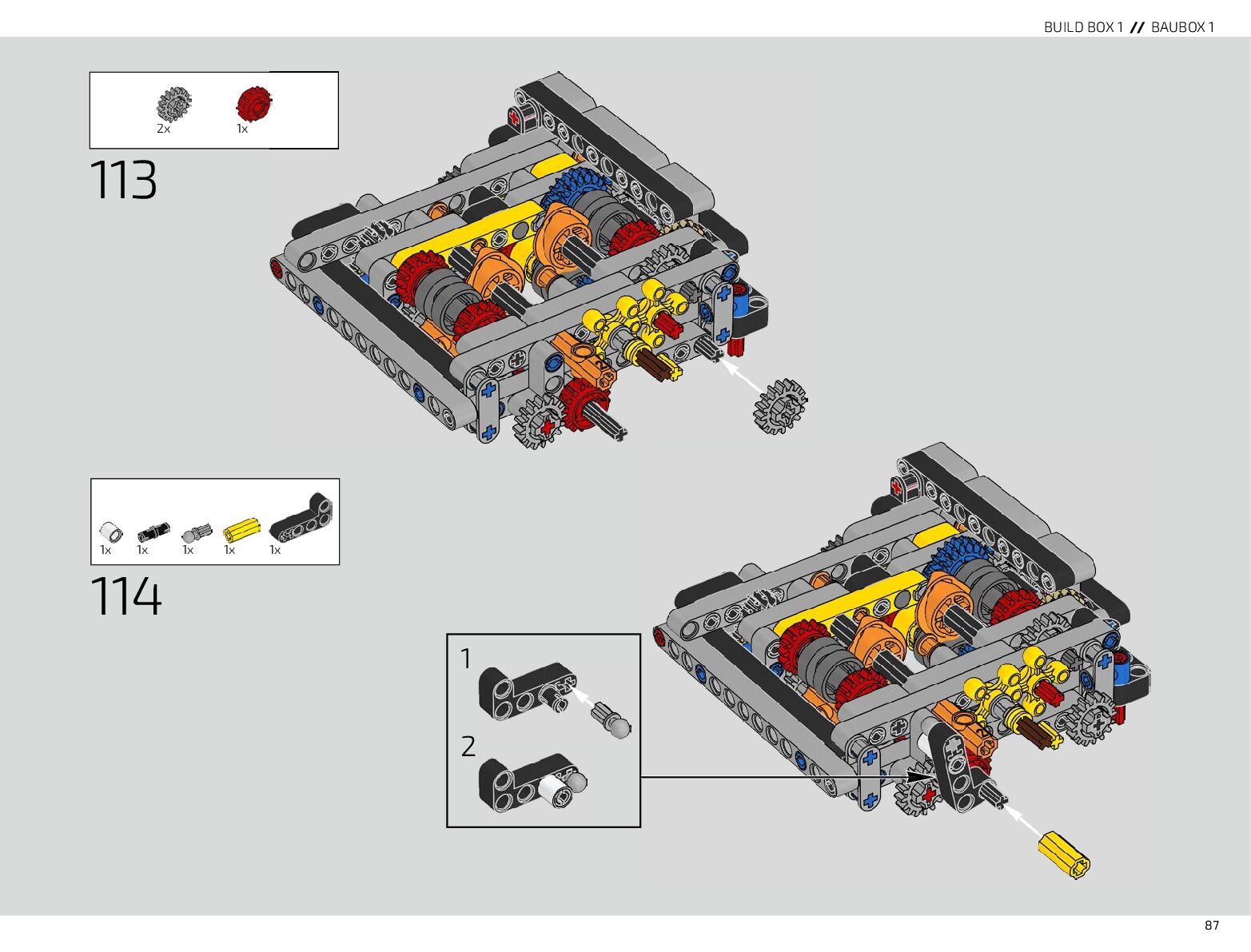 BUILD BOX 1 // BAUBOX 1

2x 1x

113

1x 1x 1x 1x 1x

114

1

2

87