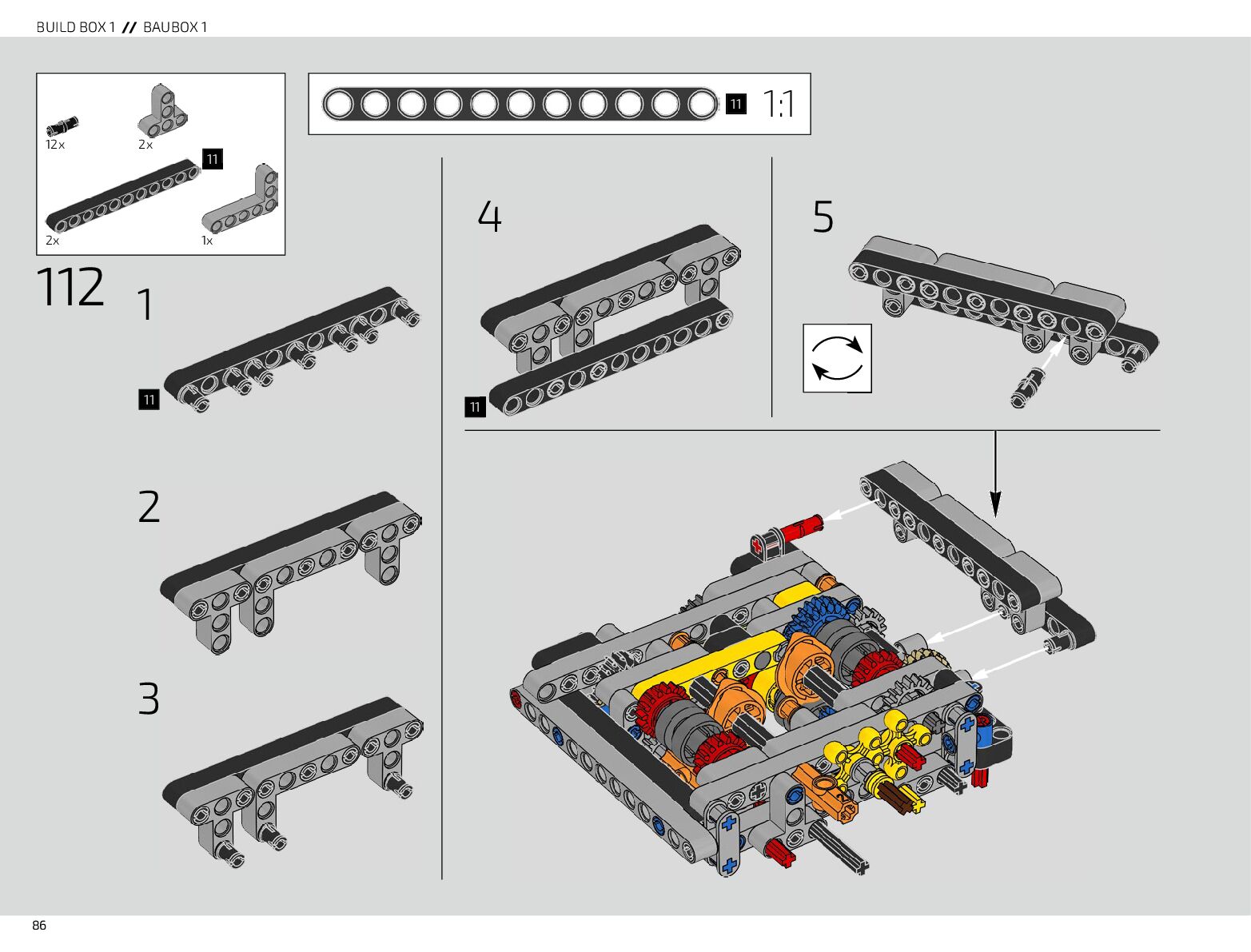 BUILD BOX 1 // BAUBOX 1

12x
2x
11
2x
1x

11 1:1

112

1
11

2

3

4
11

5

86