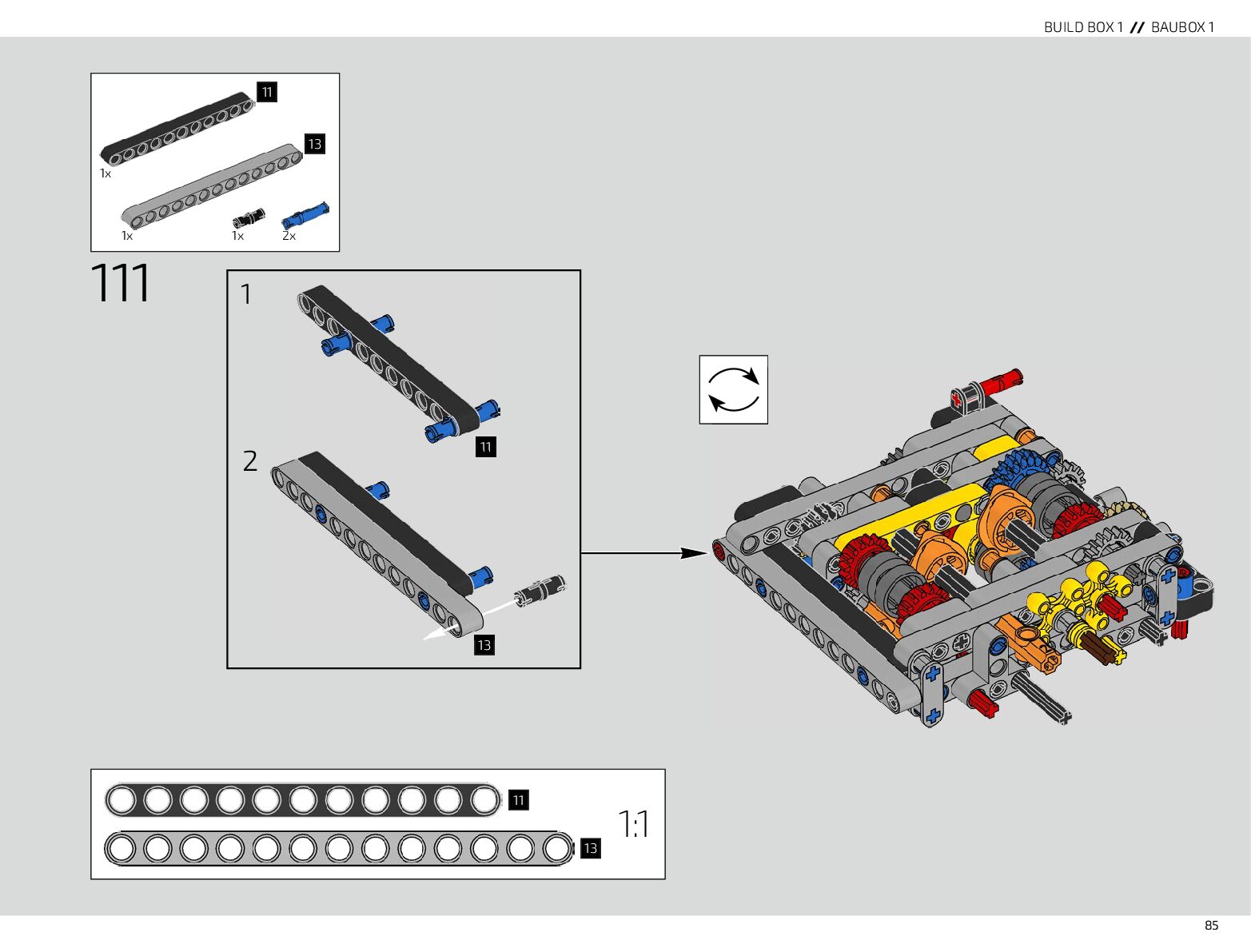 BUILD BOX 1 // BAUBOX 1

11
13
1x
1x
1x
2x

111

1
11

2
13

11
13
1:1

85