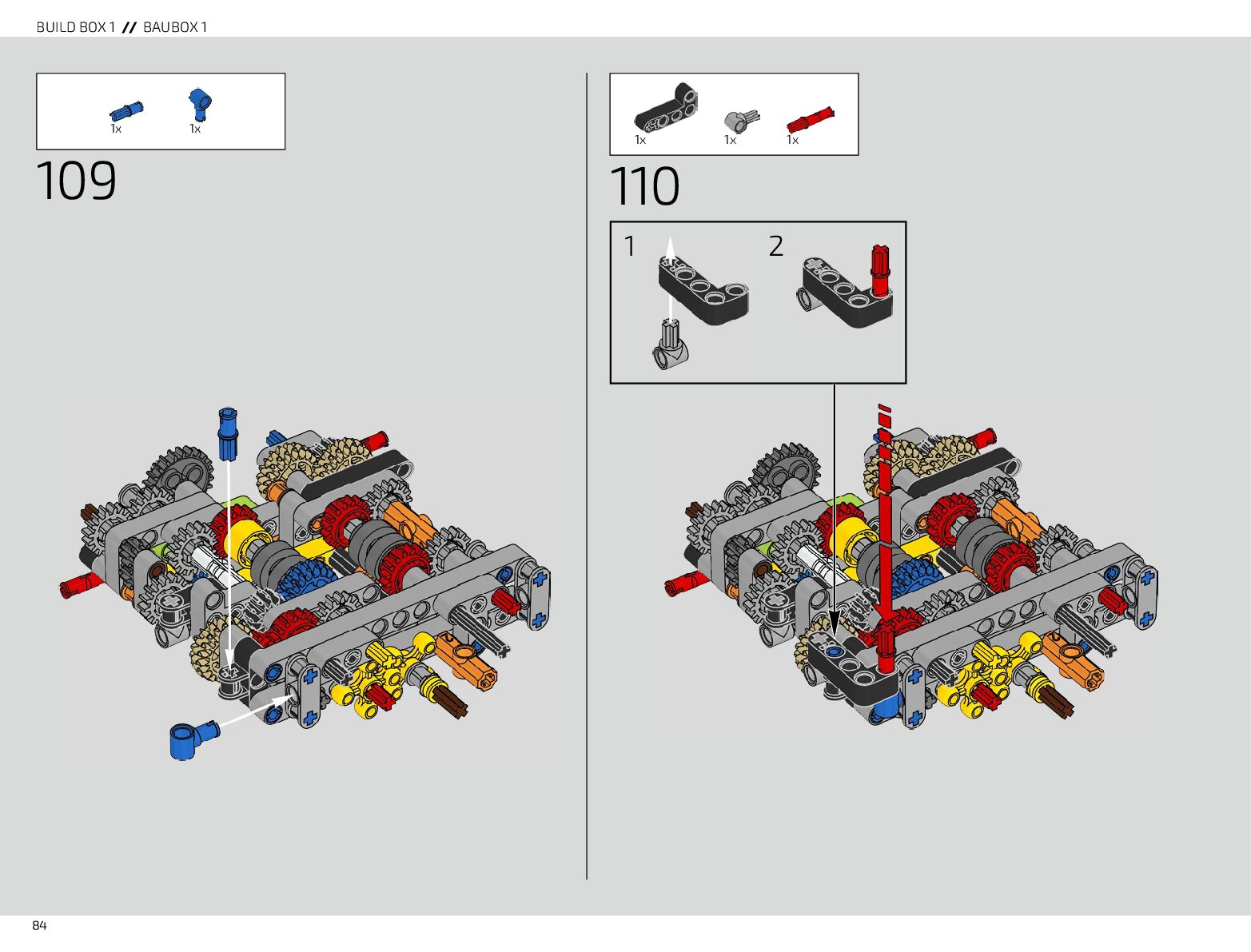 BUILD BOX 1 // BAUBOX 1

1x 1x

109

1x 1x 1x

110

1

2

84