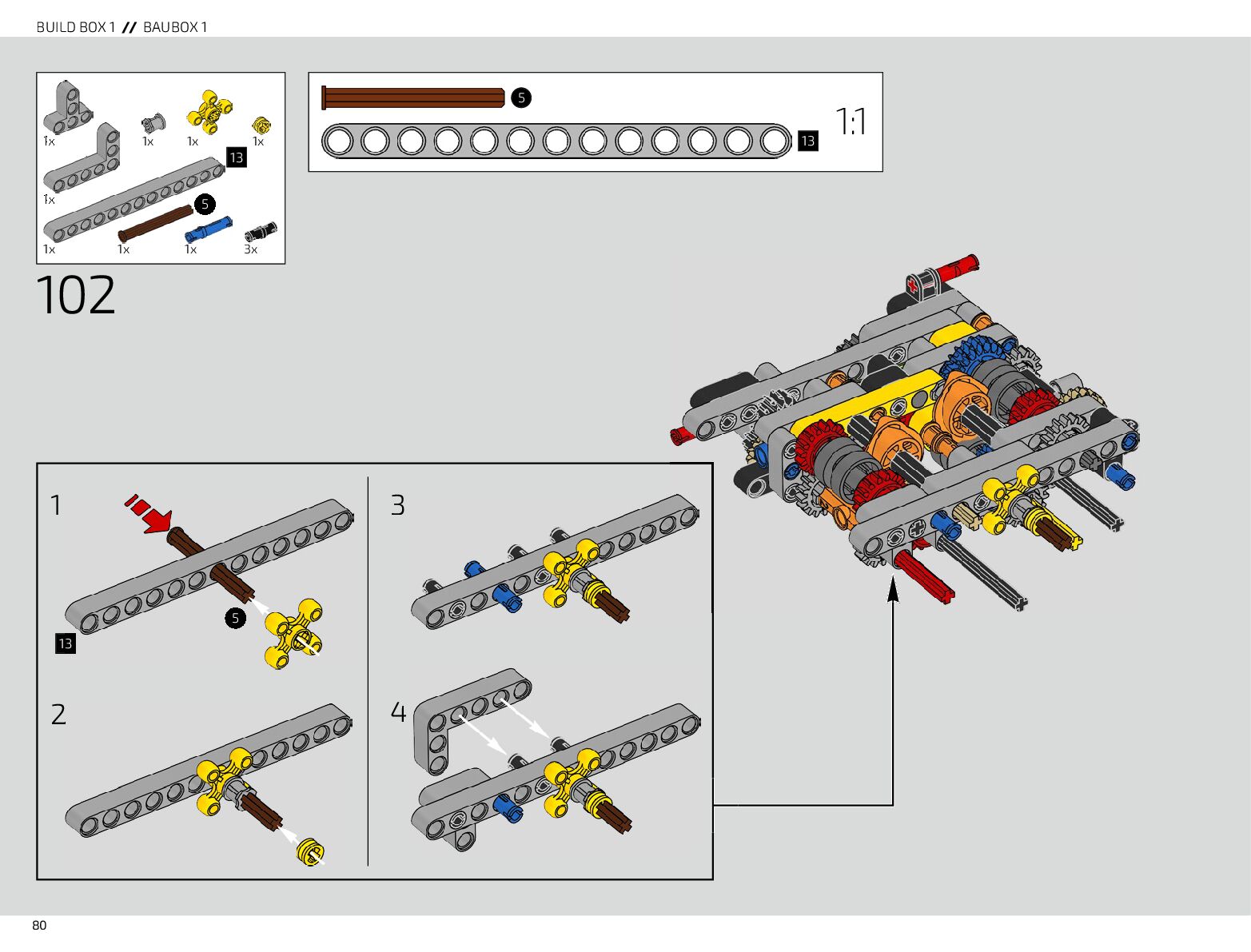 BUILD BOX 1 // BAUBOX 1

1x 1x 1x 1x
13
1x
5
1x 1x 1x 3x

5
13
1:1

102

1
5
13

2

3

4

80