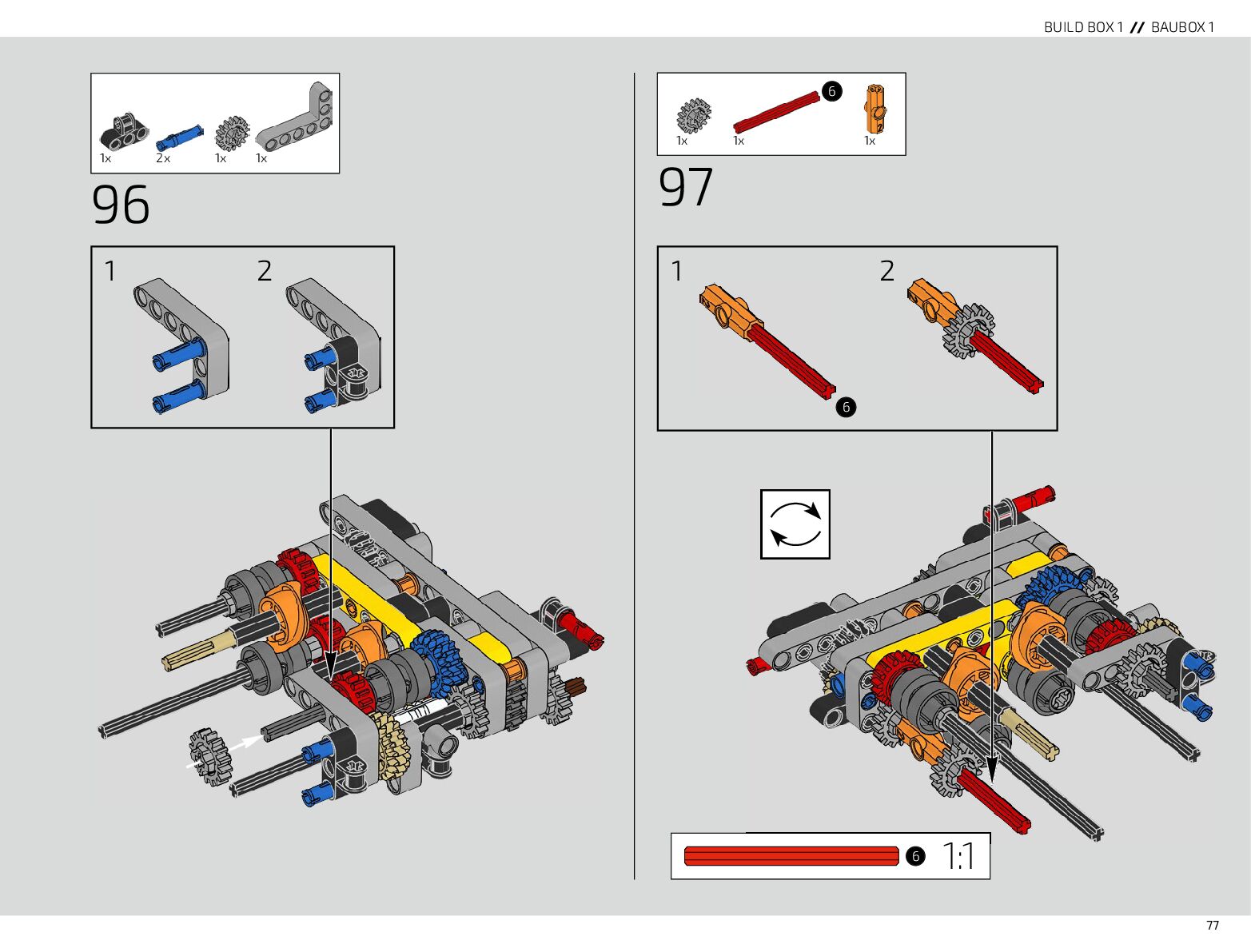 BUILD BOX 1 // BAUBOX 1

1x 2x 1x 1x

96

1 2

1x 1x 6 1x

97

1 2

6

6 1:1

77