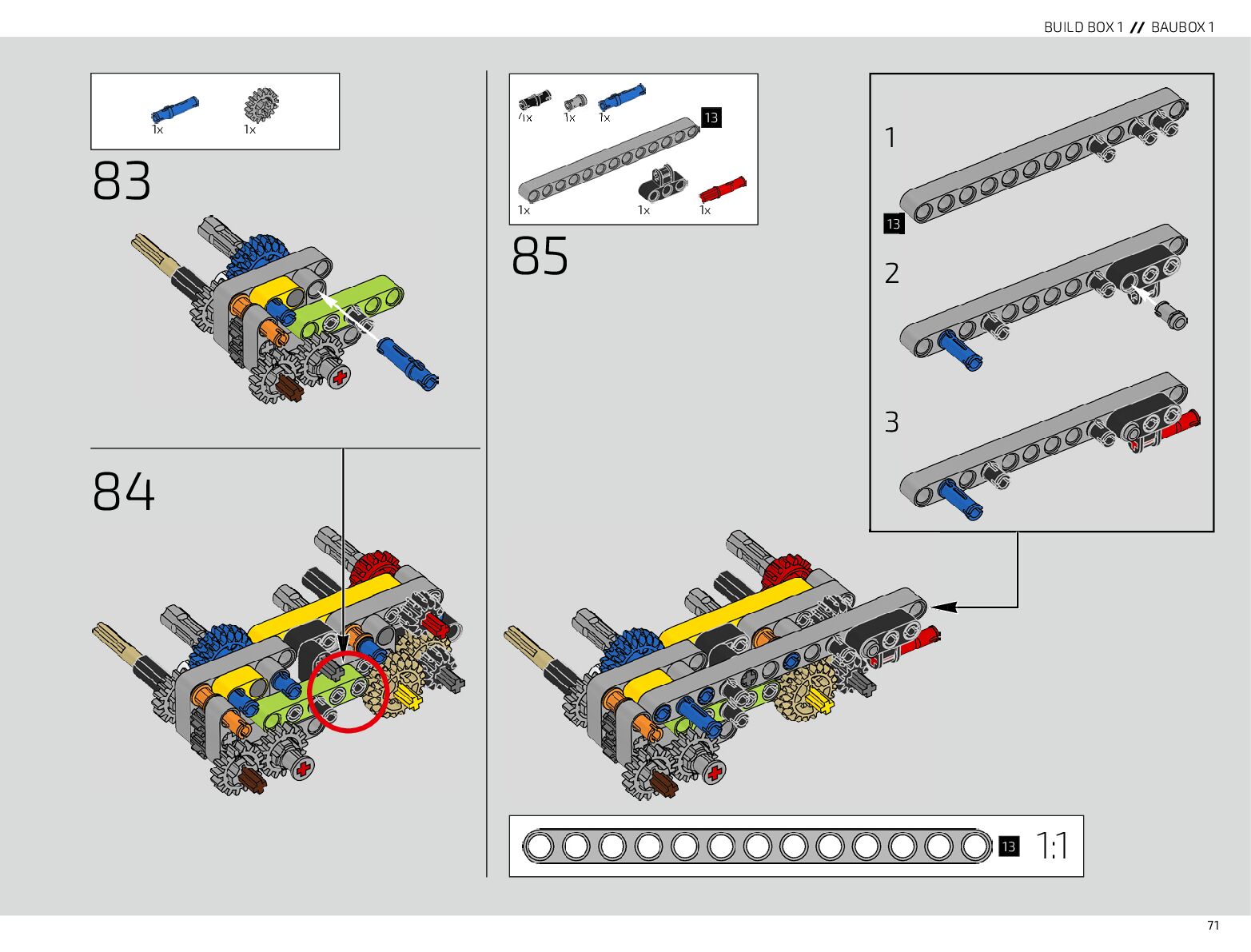 BUILD BOX 1 // BAUBOX 1

1x 1x

83

84

1x 1x 1x
13
1x 1x 1x

85

1
13
2
3

13 1:1

71