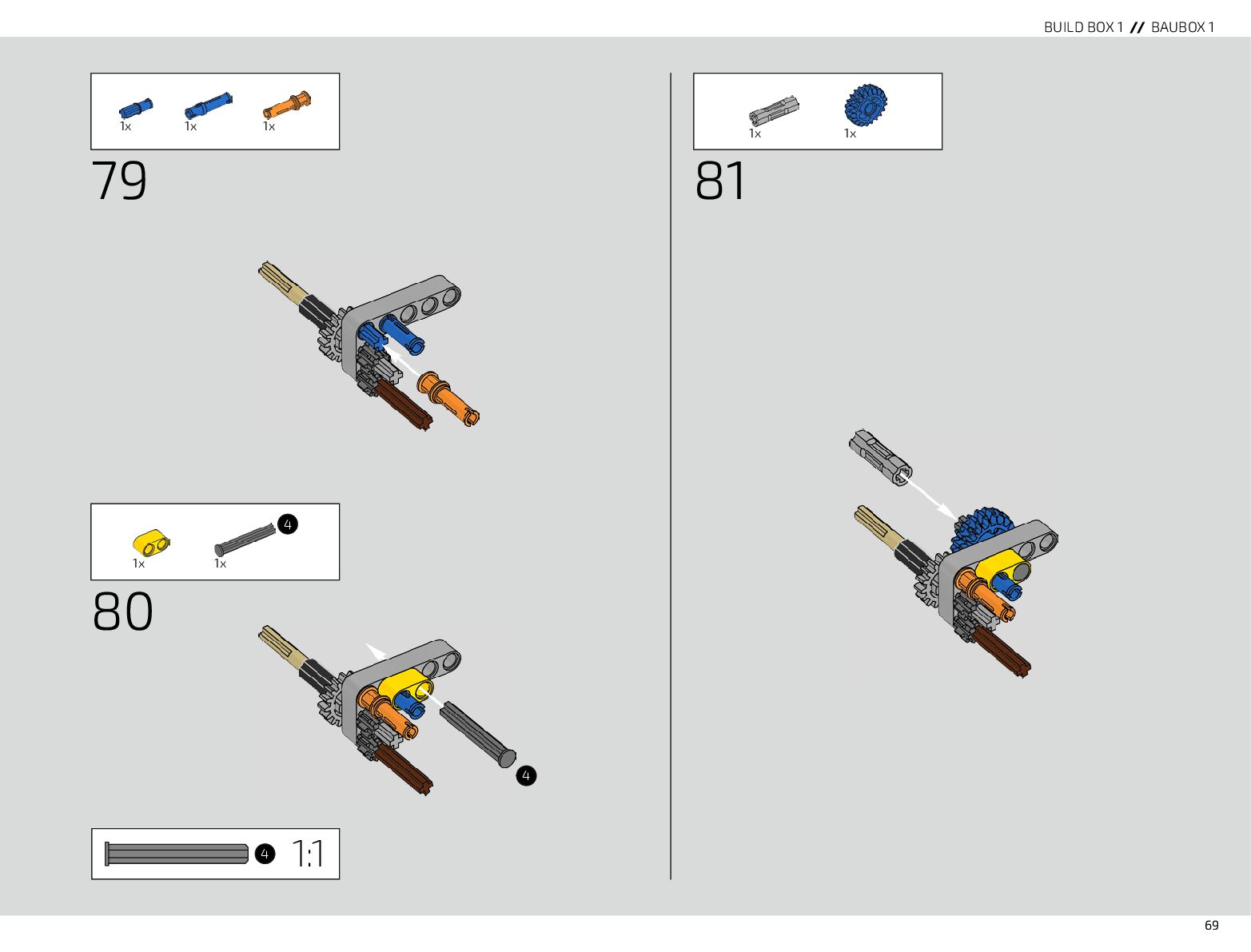 BUILD BOX 1 // BAUBOX 1

1x 1x 1x

79

1x 1x 4

80

4

4 1:1

1x 1x

81

69