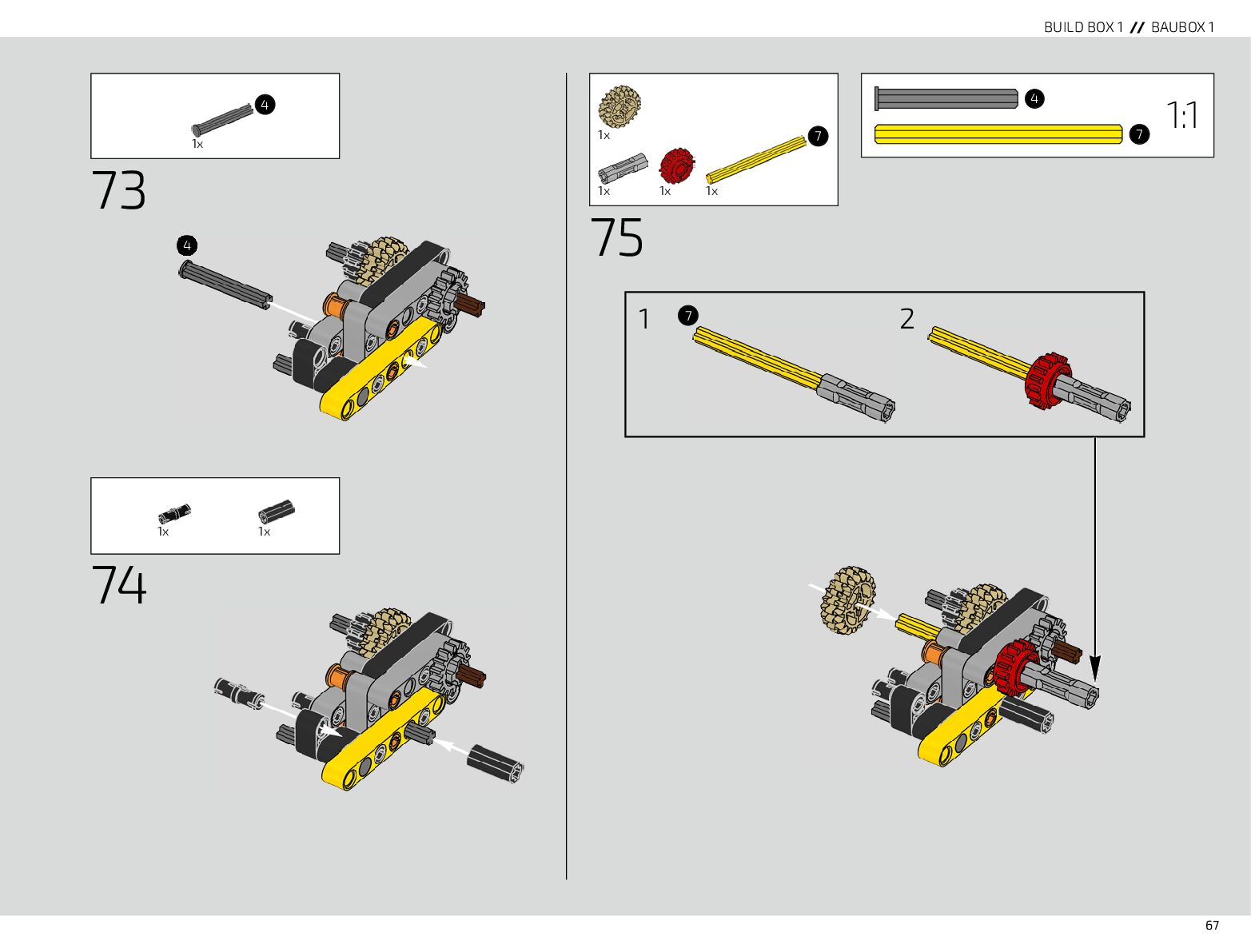 BUILD BOX 1 // BAUBOX 1

4
1x

73

4

1x
1x

74

1x
1x
1x
1x
7

4
7
1:1

75

1
7
2

67