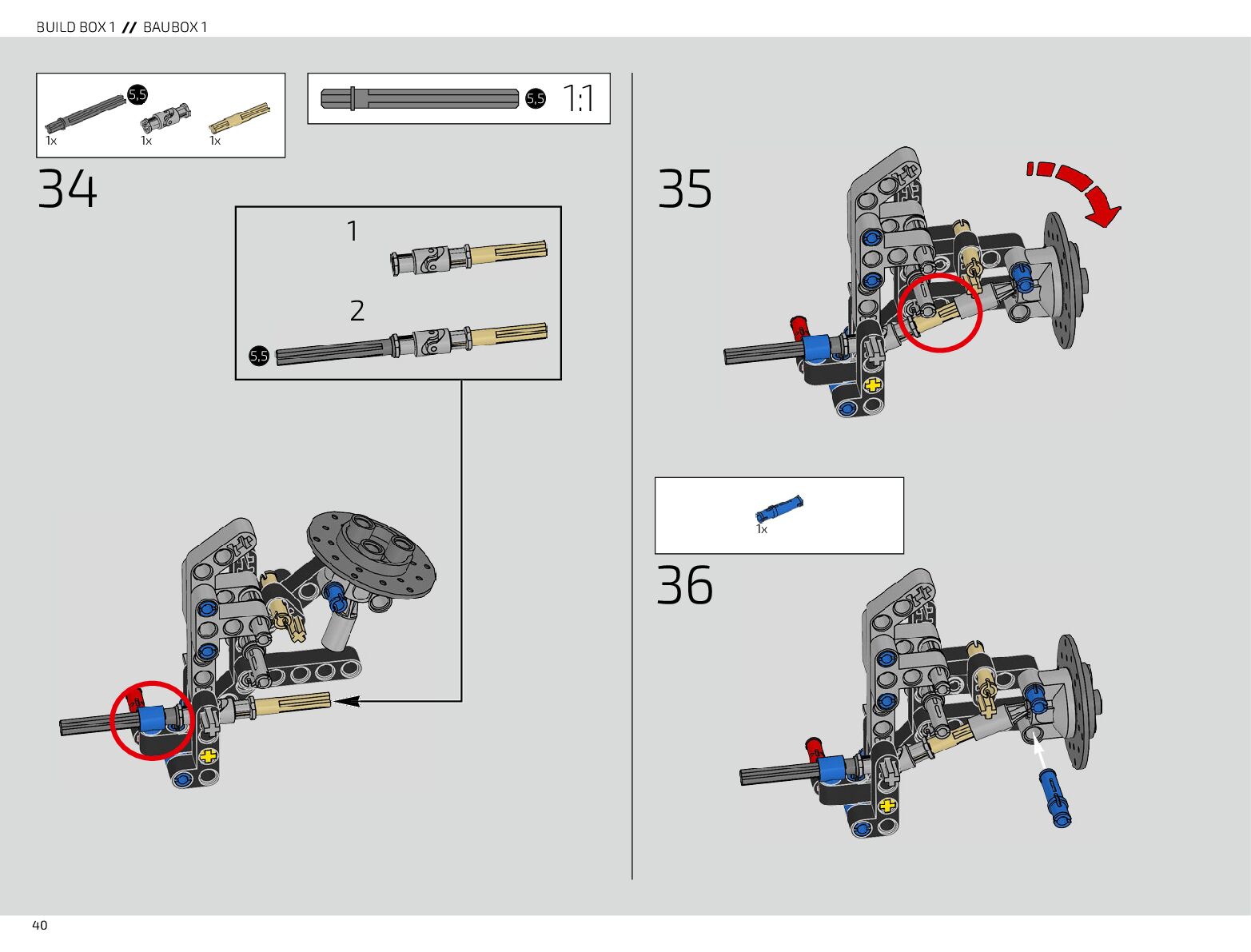 BUILD BOX 1 // BAUBOX 1

5,5
1x
1x
1x

5,5 1:1

34

1

2

5,5

35

1x

36

40