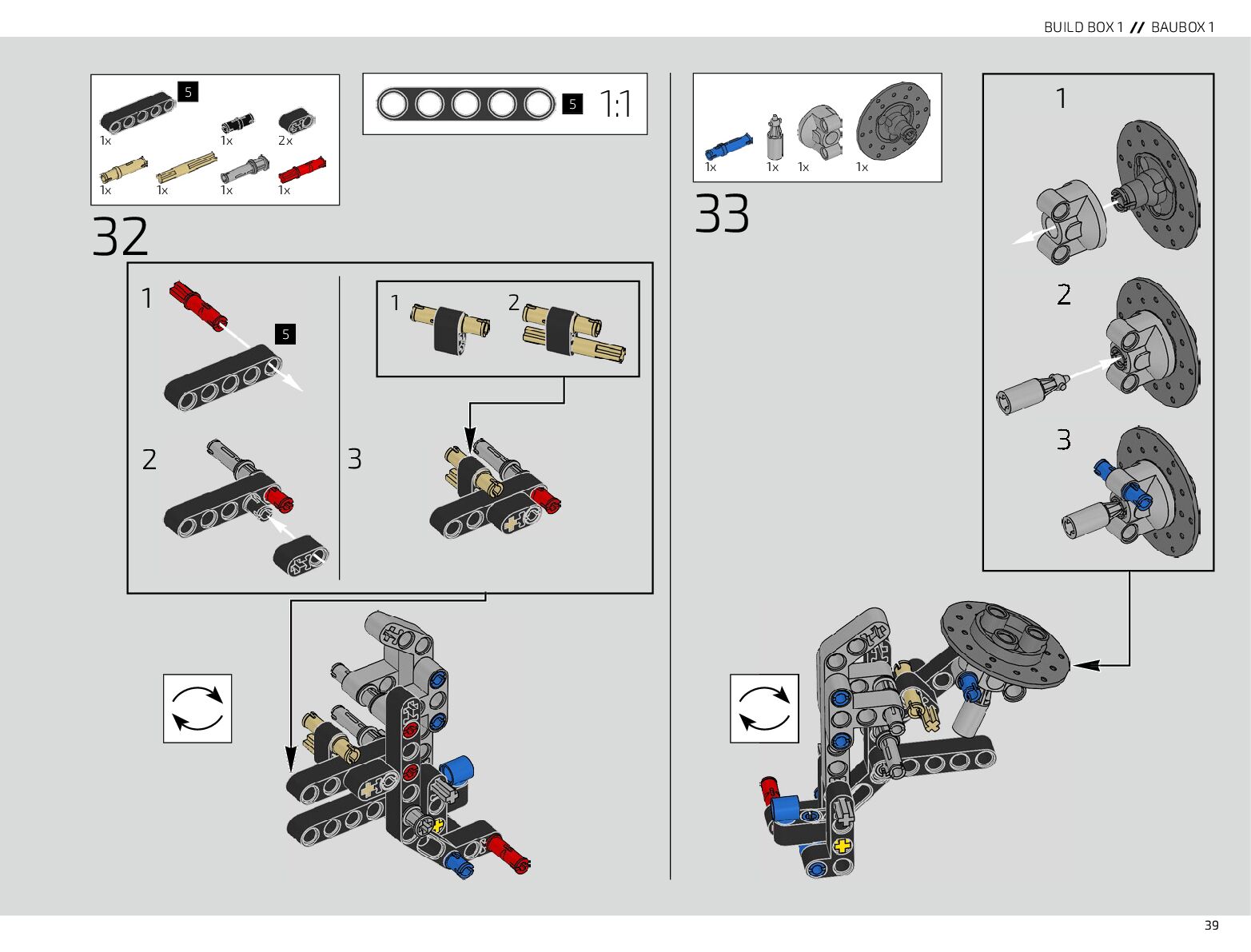 BUILD BOX 1 // BAUBOX 1

5
1x 1x 2x
1x 1x 1x 1x

5 1:1

32

1
5
2

3
1 2

1x 1x 1x 1x

33

1

2

3

39