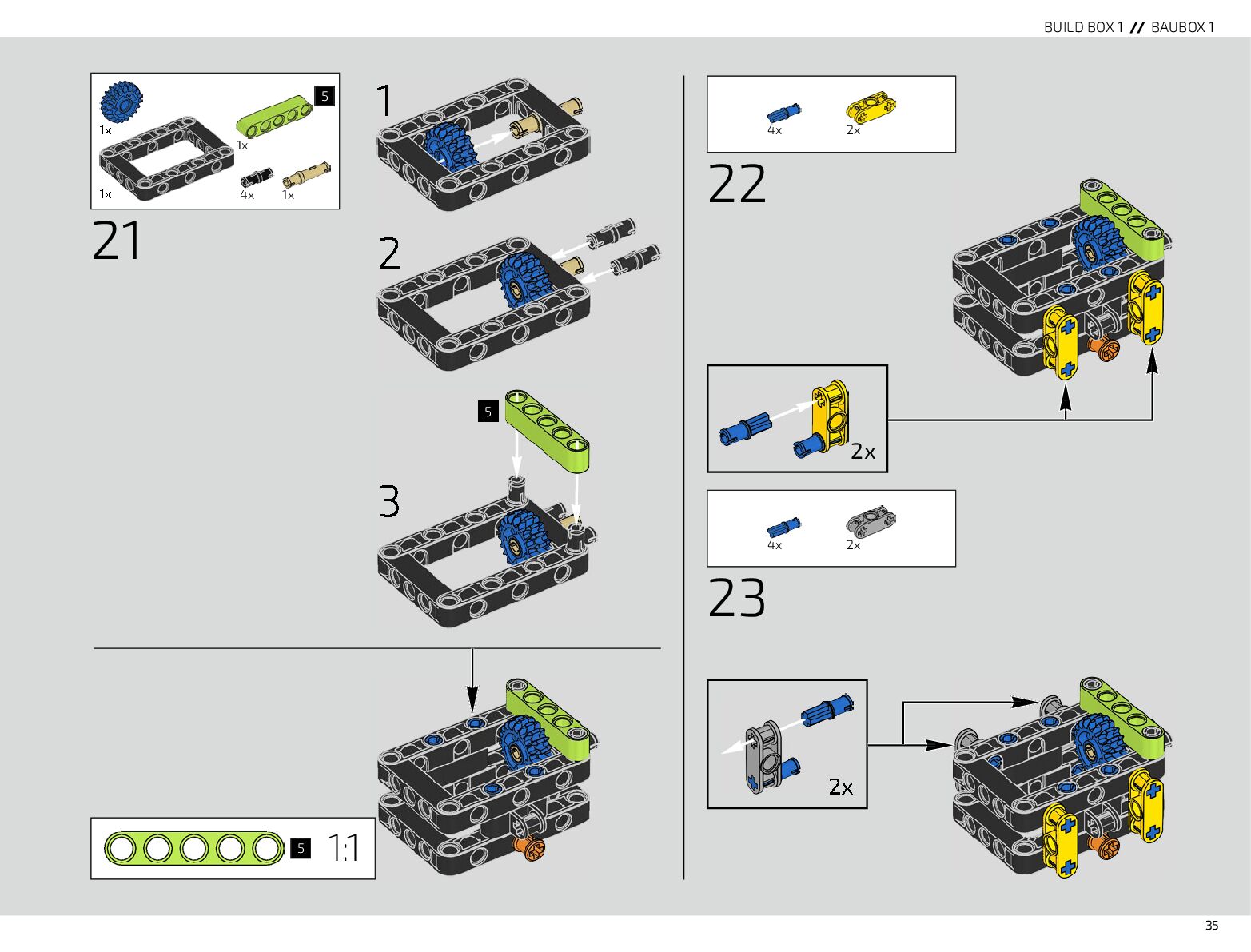 BUILD BOX 1 // BAUBOX 1

1x
5
1x
1x
4x
1x

21

1
2
5
3

5 1:1

4x 2x

22

2x

4x 2x

23

2x

35