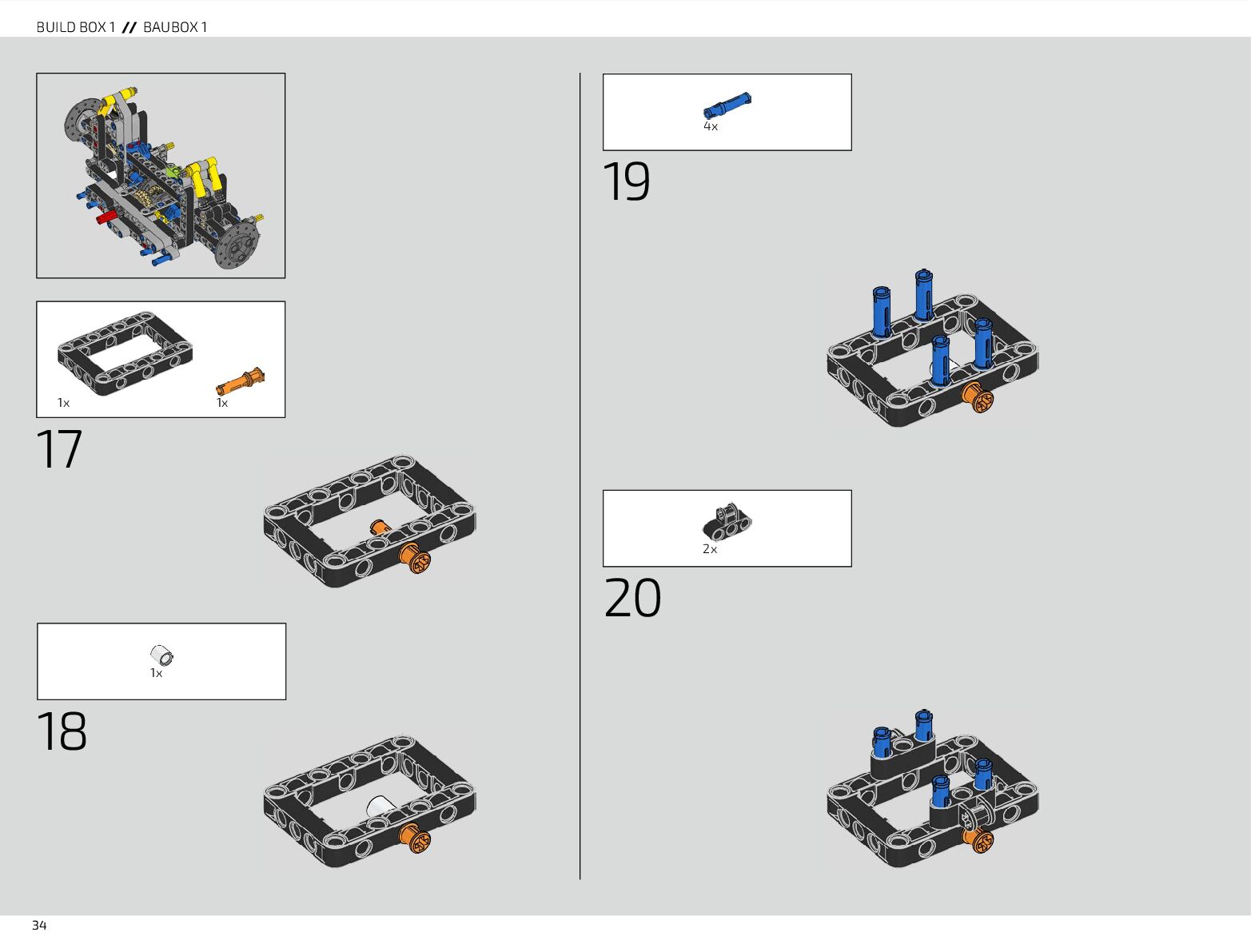 BUILD BOX 1 // BAUBOX 1

1x

1x

17

1x

18

4x

19

2x

20

34