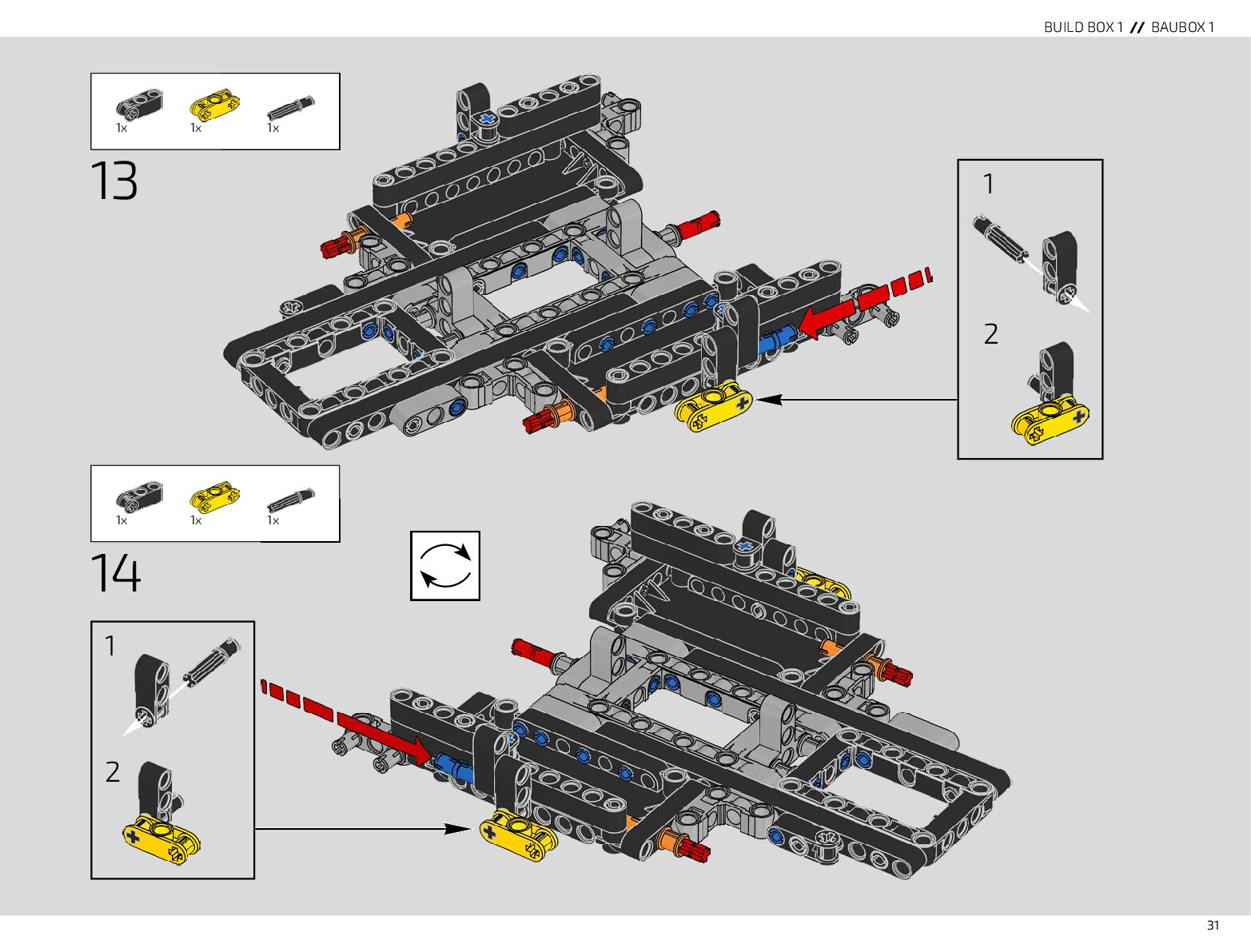 BUILD BOX 1 // BAUBOX 1

1x 1x 1x

13

1

2

1x 1x 1x

14

1

2

31