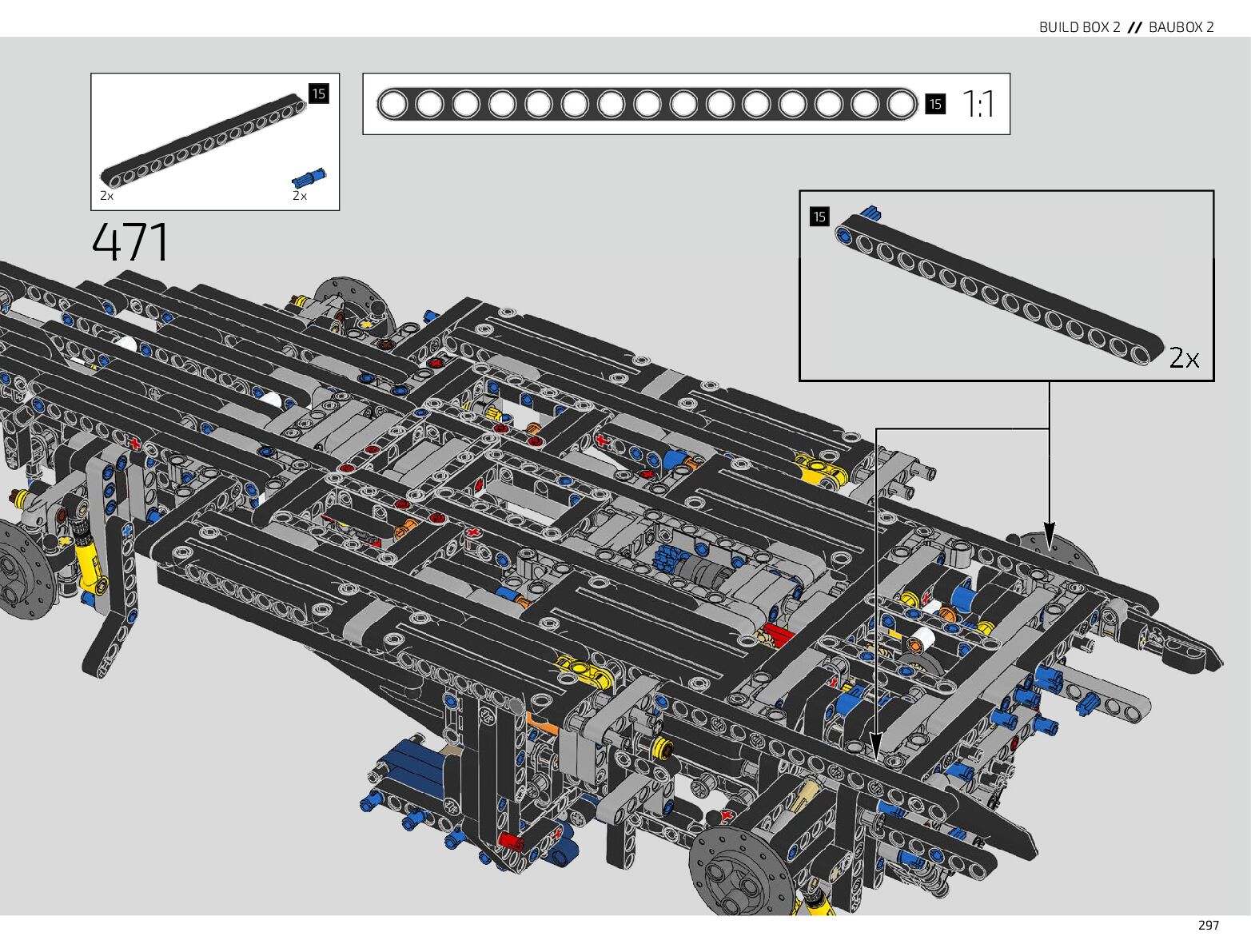 BUILD BOX 2 // BAUBOX 2

15

2x

2x

15 1:1

471

15

2x

297