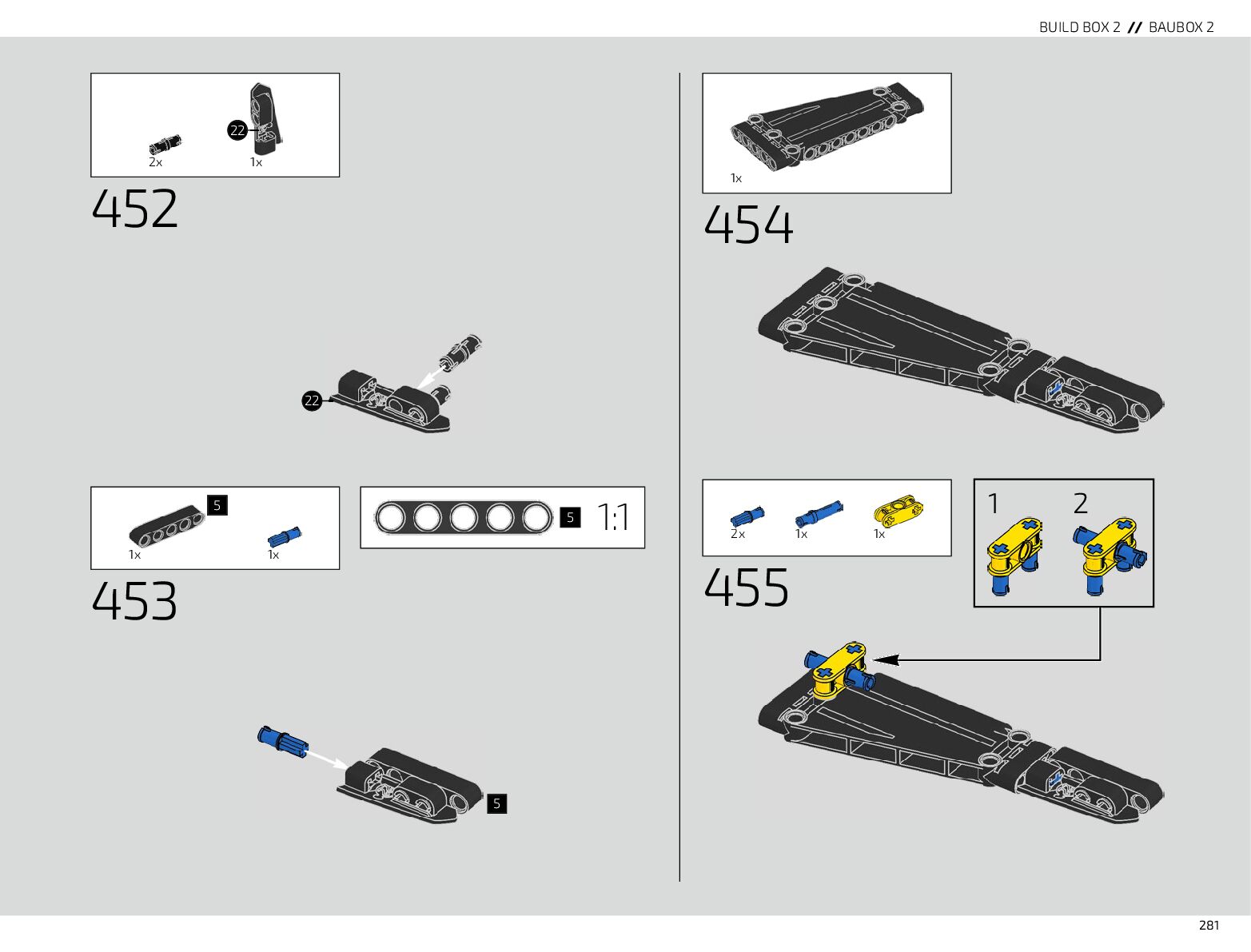 BUILD BOX 2 // BAUBOX 2

22
2x
1x

452

22

5
1x
1x

5 1:1

453

5

1x

454

2x
1x
1x

1
2

455

281