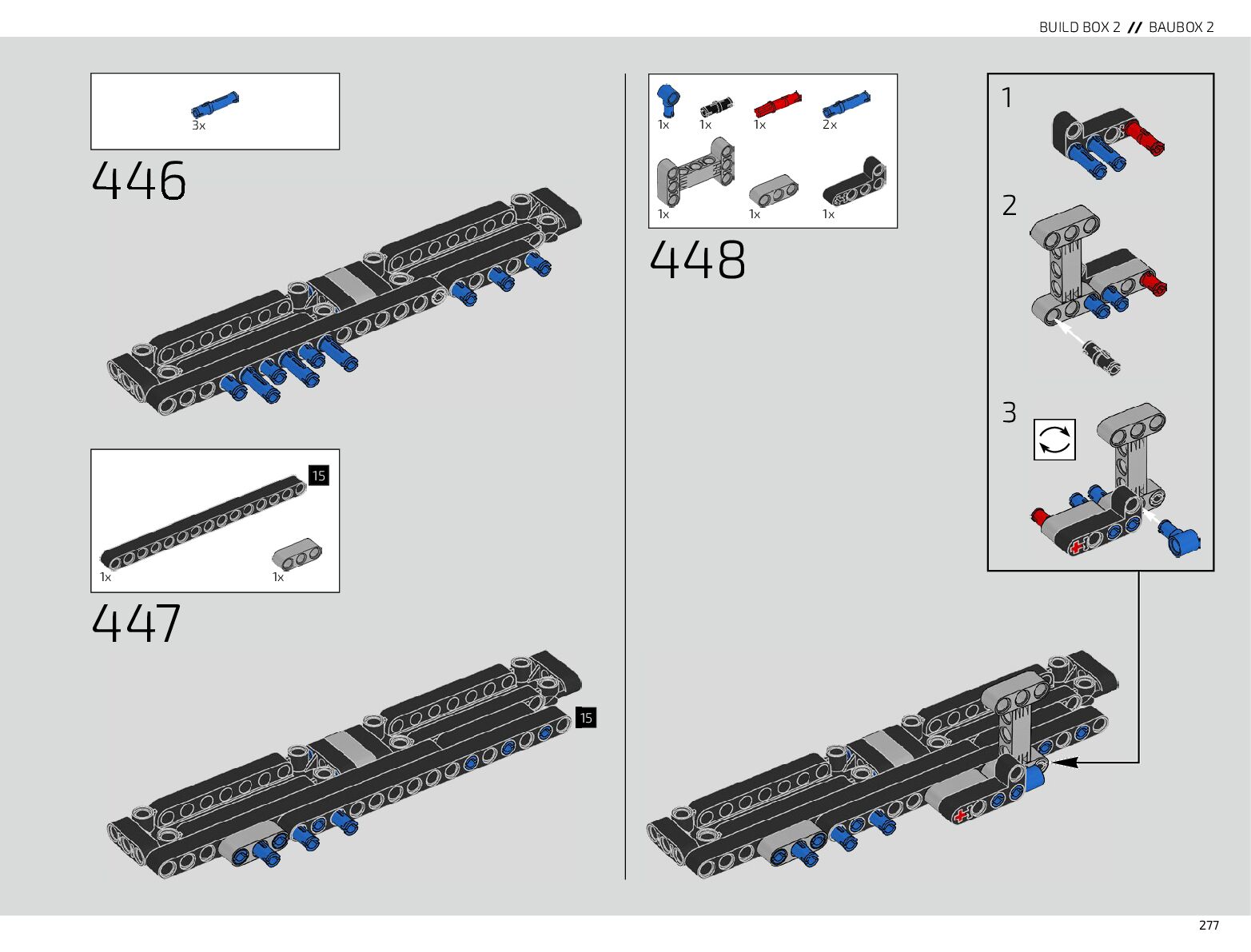 BUILD BOX 2 // BAUBOX 2

3x

446

15

1x

1x

447

15

1x 1x 1x 2x

1x 1x 1x

448

1

2

3

277