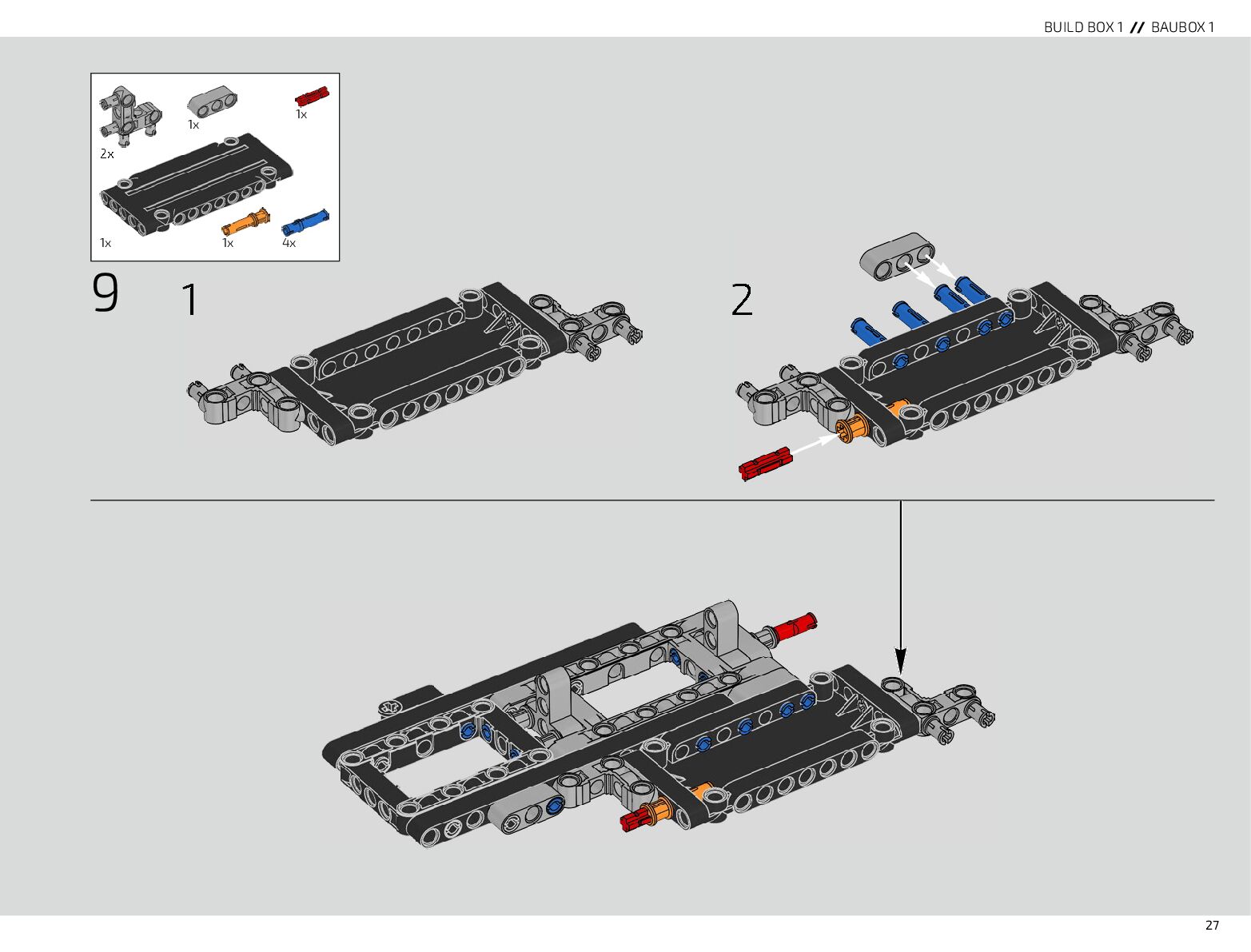 BUILD BOX 1 // BAUBOX 1

2x

1x

1x

1x

1x

4x

9

1

2

27