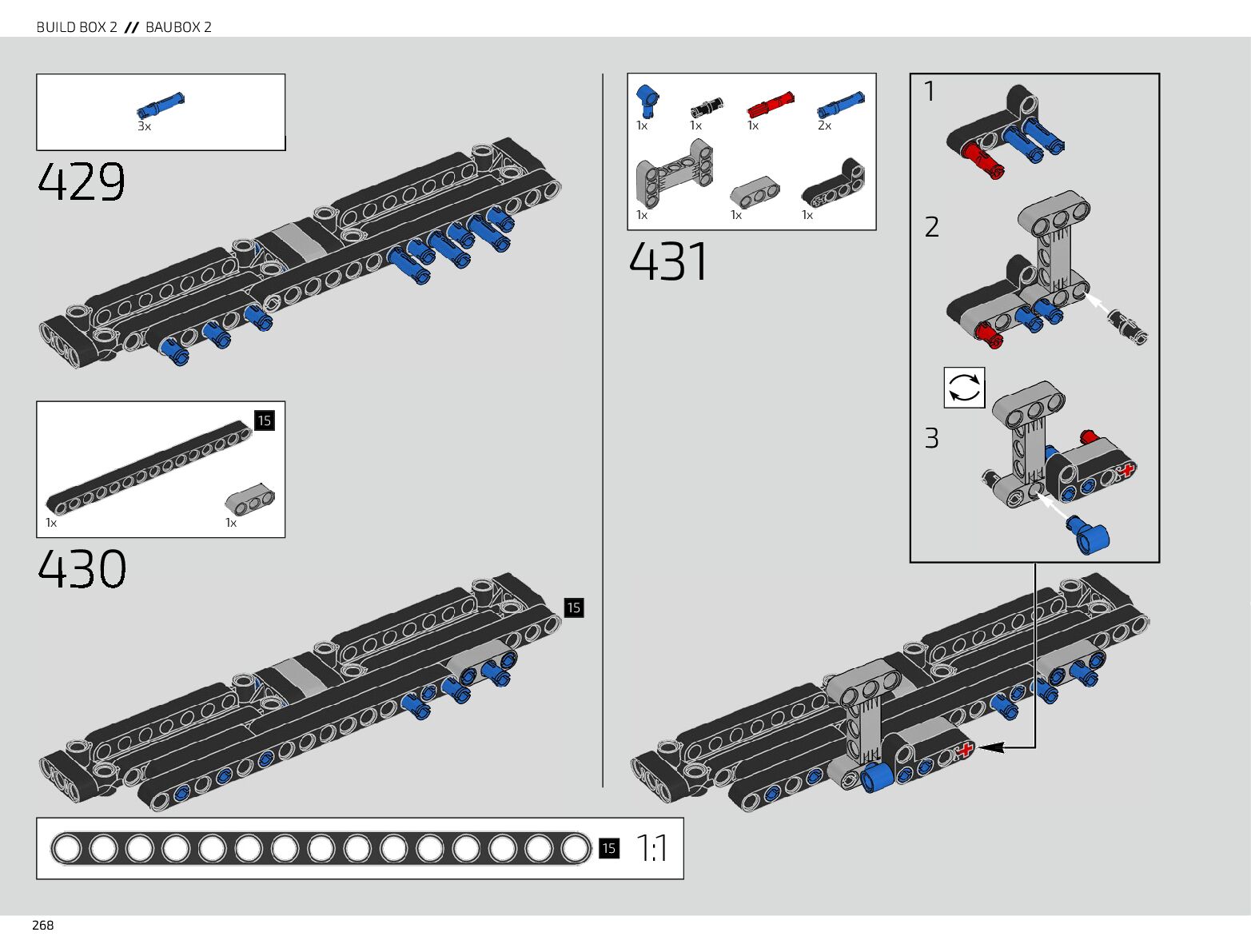 BUILD BOX 2 // BAUBOX 2

3x

429

15

1x

1x

430

15

15

1:1

1x

1x

1x

2x

1x

1x

1x

431

1

2

3

268