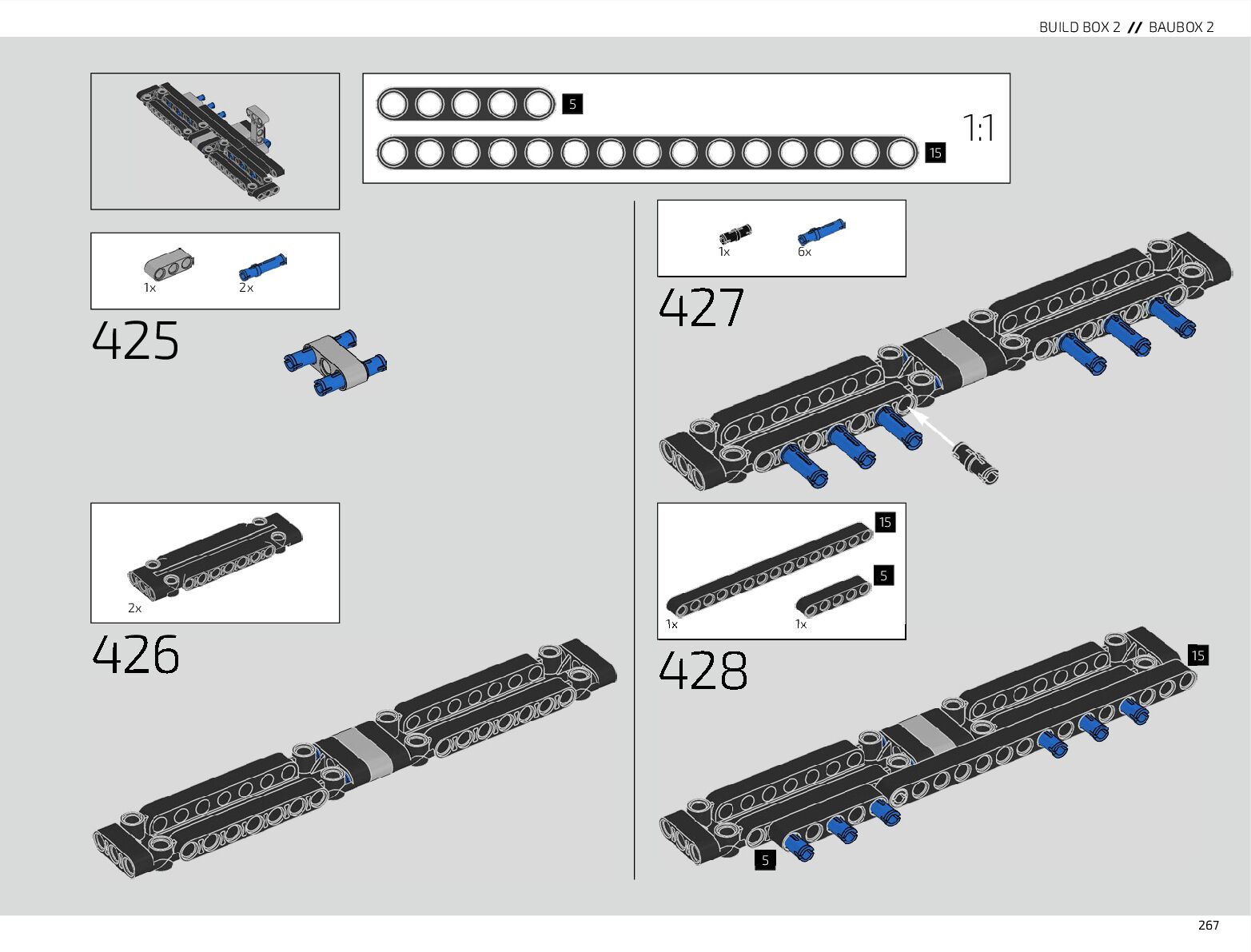 BUILD BOX 2 // BAUBOX 2

5

15

1:1

1x 2x

425

2x

426

1x 6x

427

15

5

1x 1x

428

15

5

267