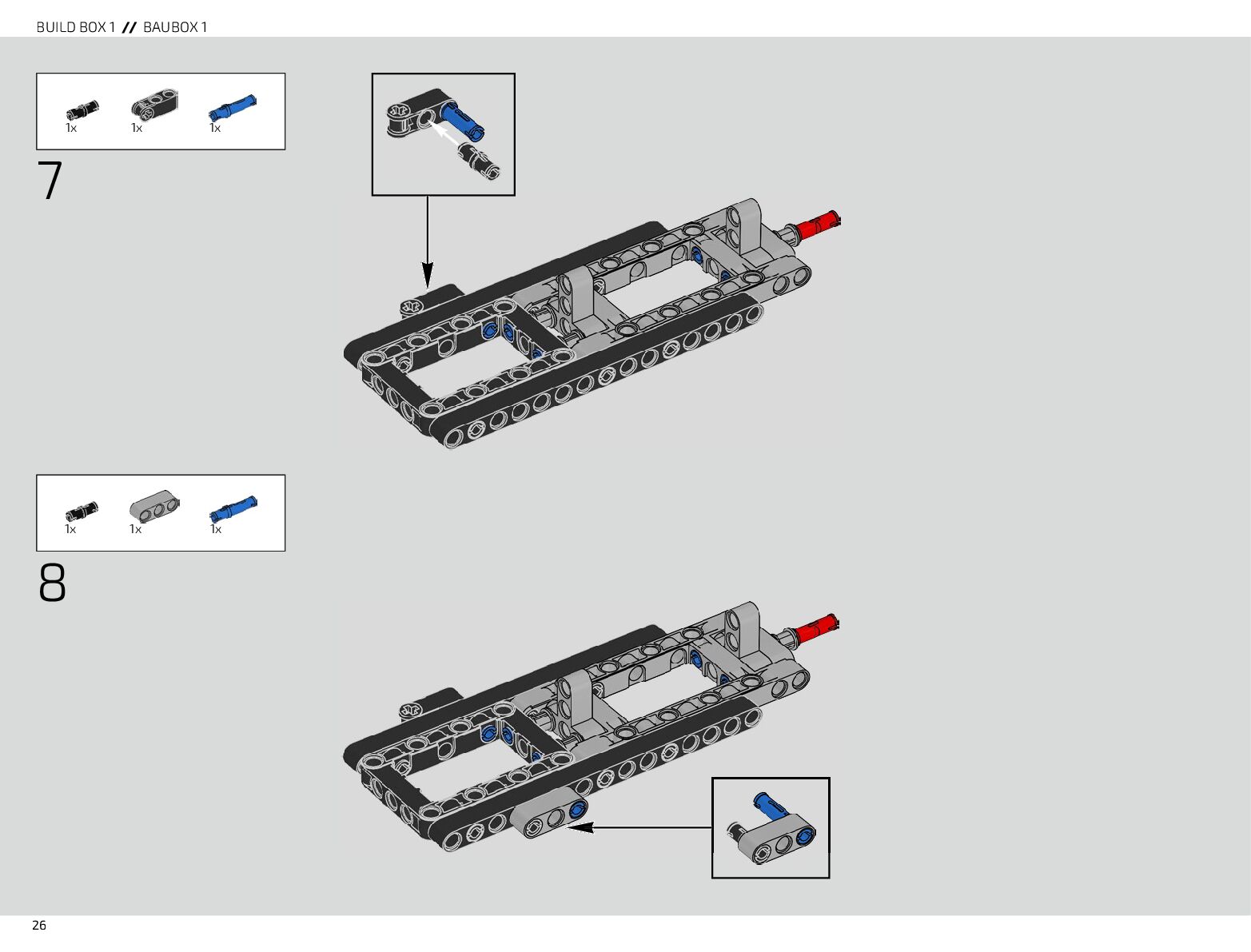 BUILD BOX 1 // BAUBOX 1

1x 1x 1x

7

1x 1x 1x

8

26