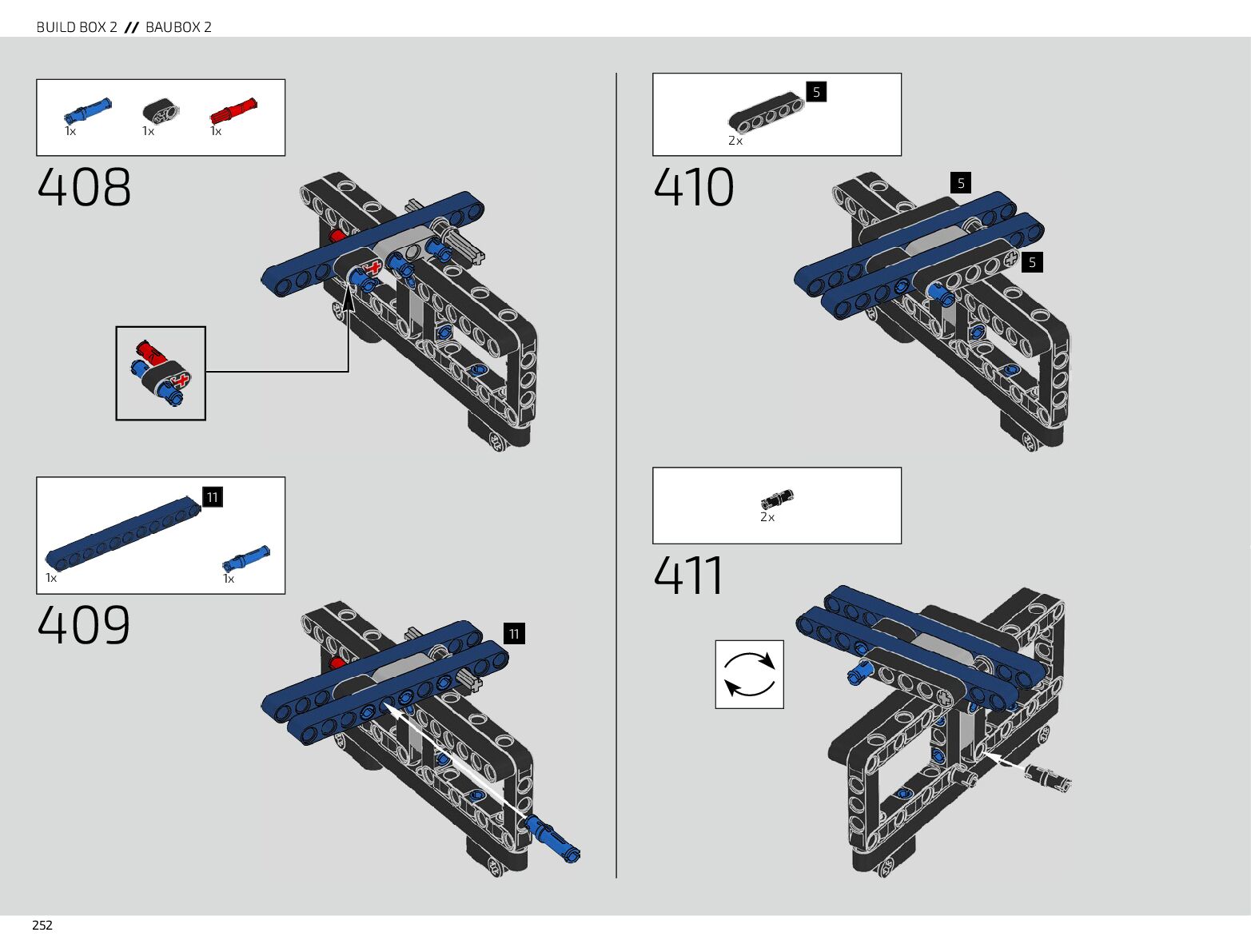 BUILD BOX 2 // BAUBOX 2

1x 1x 1x

408

11

1x 1x

409

11

5

2x

410

5

5

2x

411

252