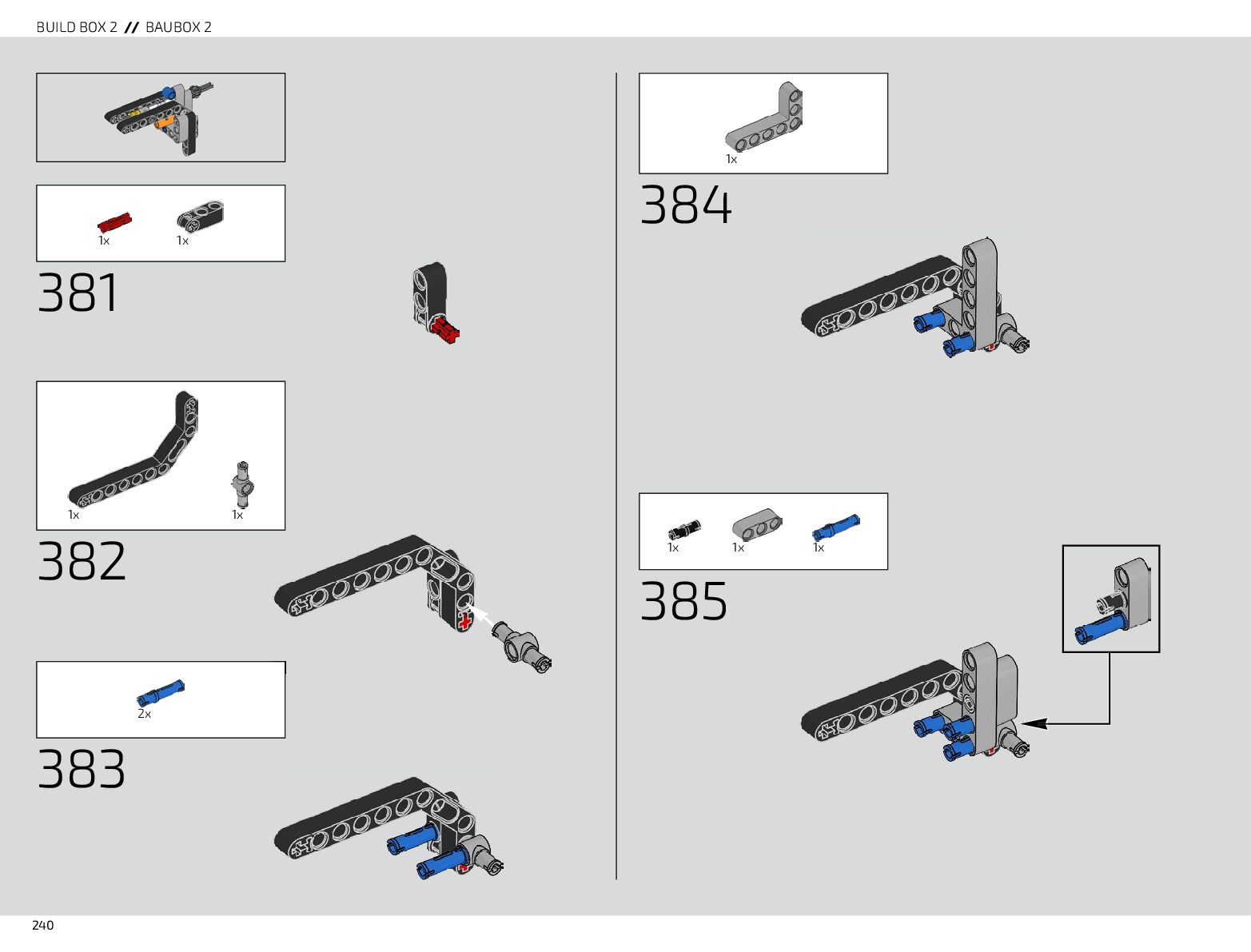 BUILD BOX 2 // BAUBOX 2

1x 1x

381

1x 1x

382

2x

383

1x

384

1x 1x 1x

385

240