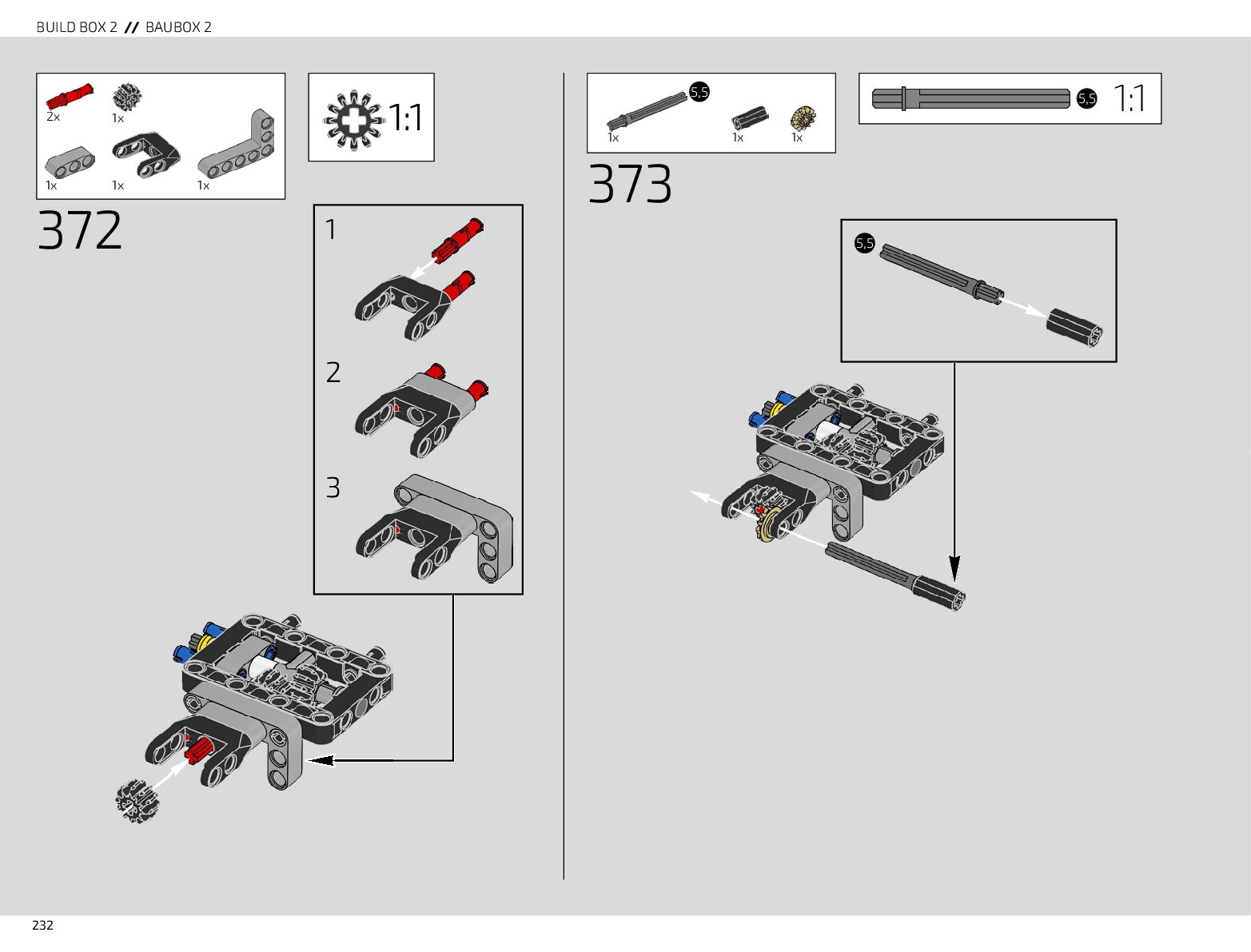 BUILD BOX 2 // BAUBOX 2

2x 1x
1x 1x 1x

1:1

372

1

2

3

5,5
1x 1x 1x

5,5 1:1

373

5,5

232