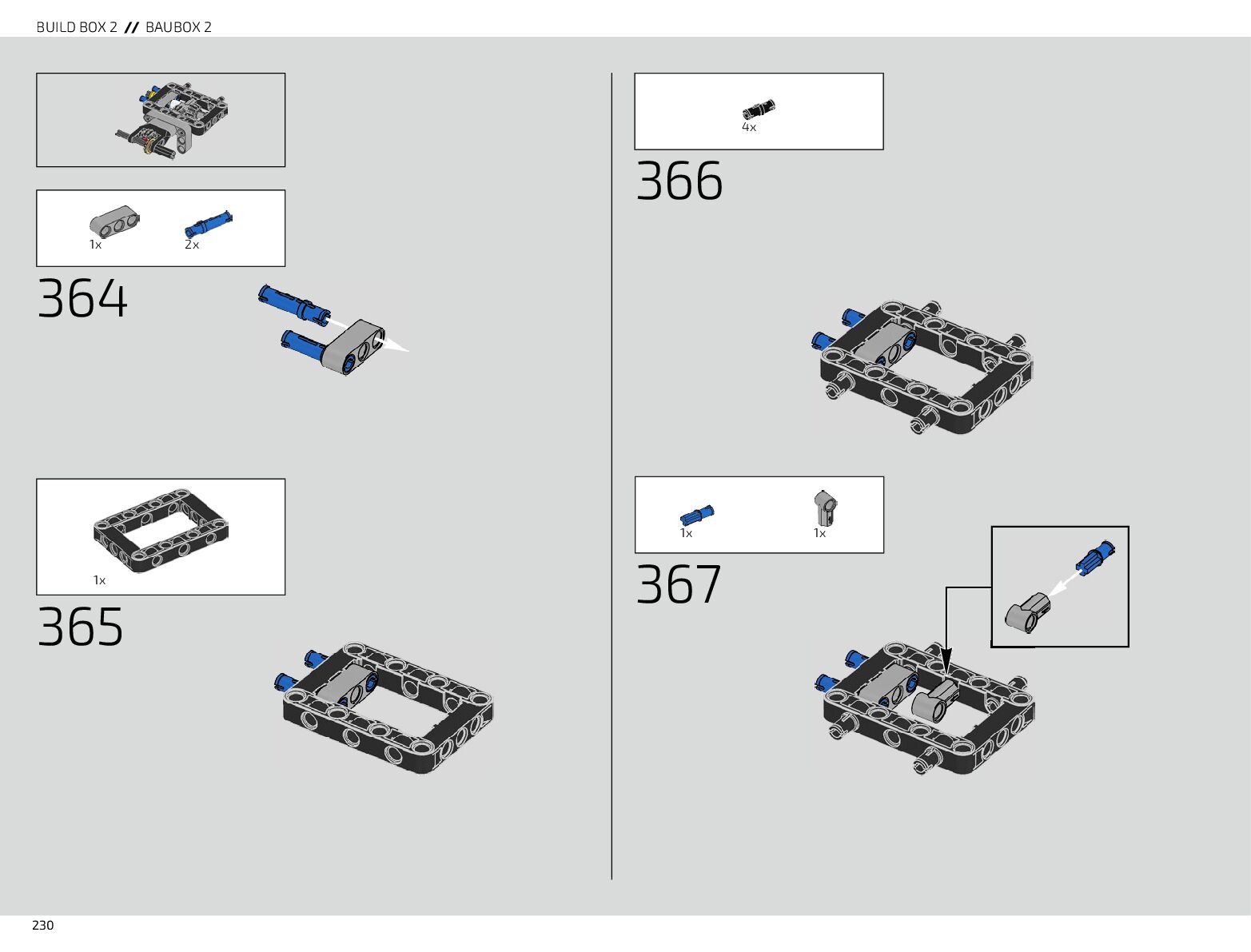 BUILD BOX 2 // BAUBOX 2

1x

2x

364

1x

365

4x

366

1x

1x

367

230