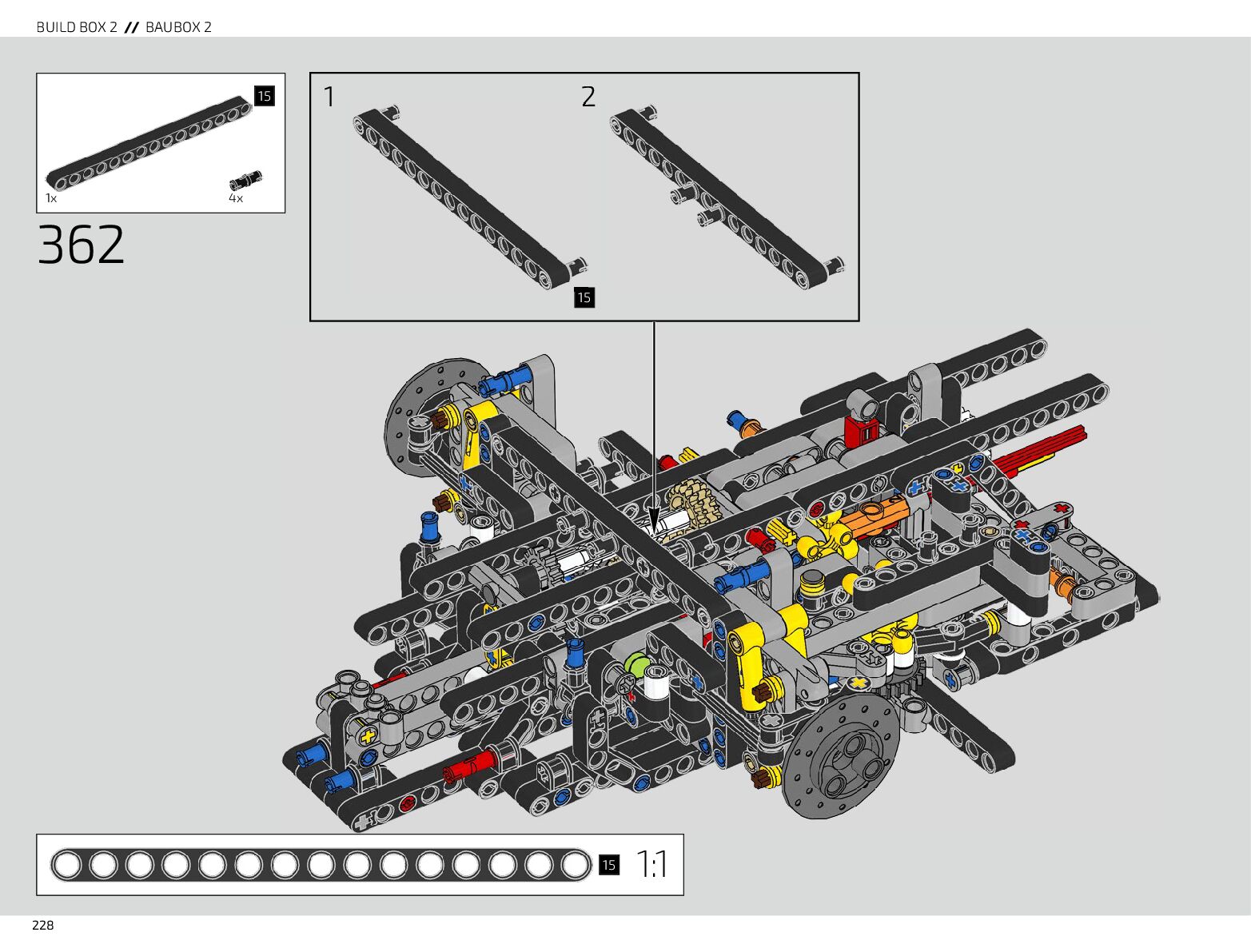 BUILD BOX 2 // BAUBOX 2

15

1x

4x

362

1

2

15

15

1:1

228