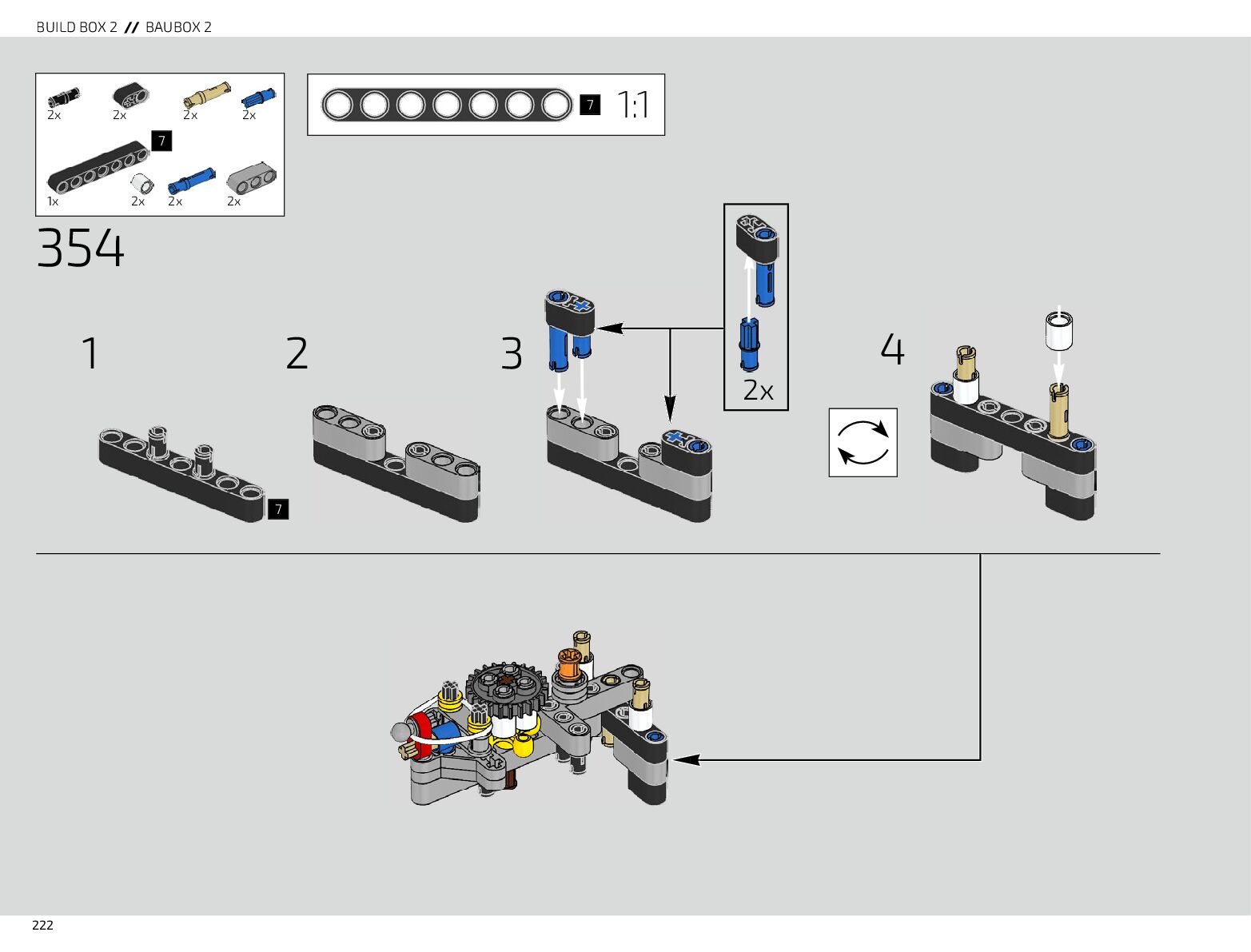 BUILD BOX 2 // BAUBOX 2

2x 2x 2x 2x
7
1x 2x 2x 2x

7 1:1

354

1

7

2

3

2x

4

222