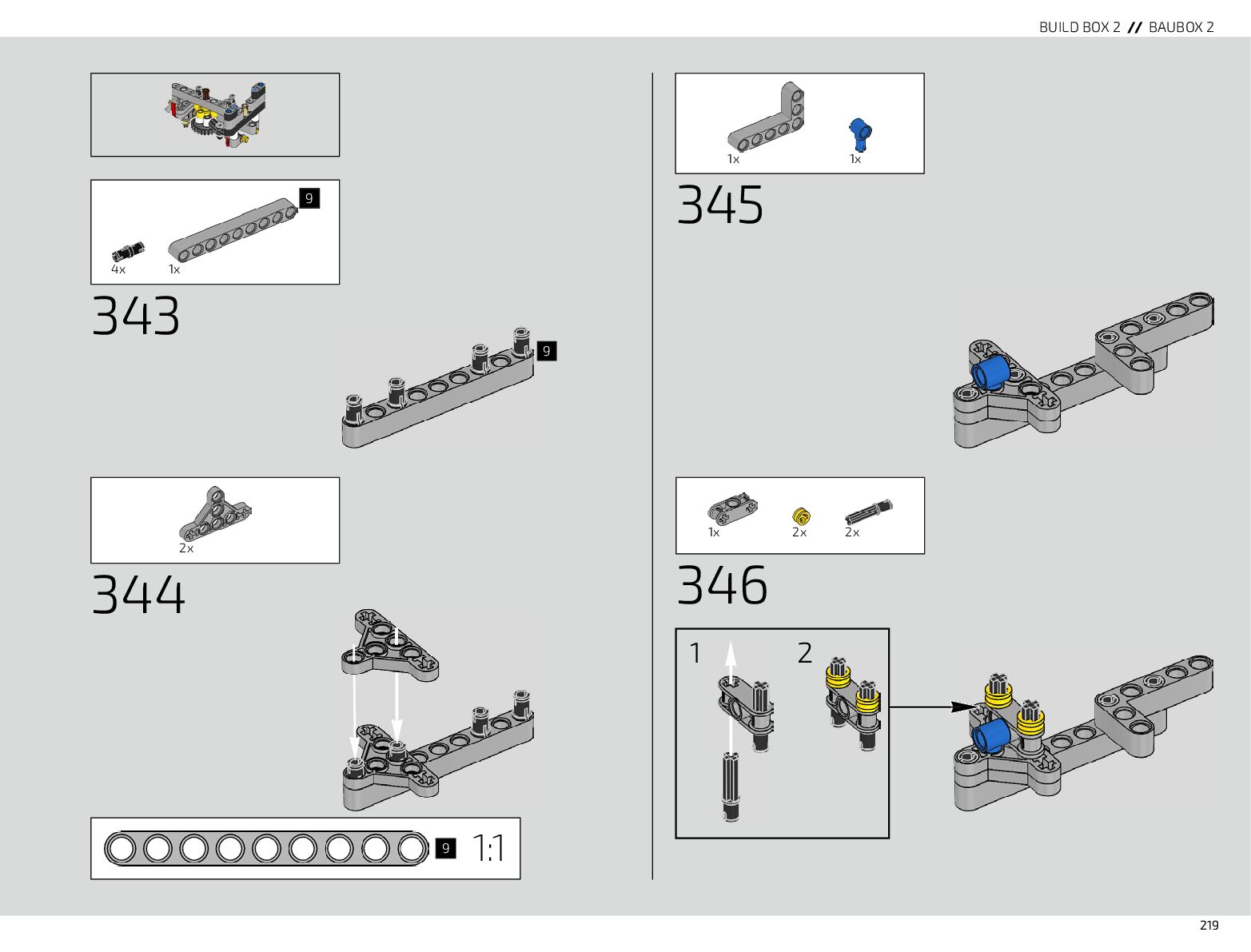 BUILD BOX 2 // BAUBOX 2

9

4x 1x

343

9

2x

344

9 1:1

1x 1x

345

1x 2x 2x

346

1 2

219