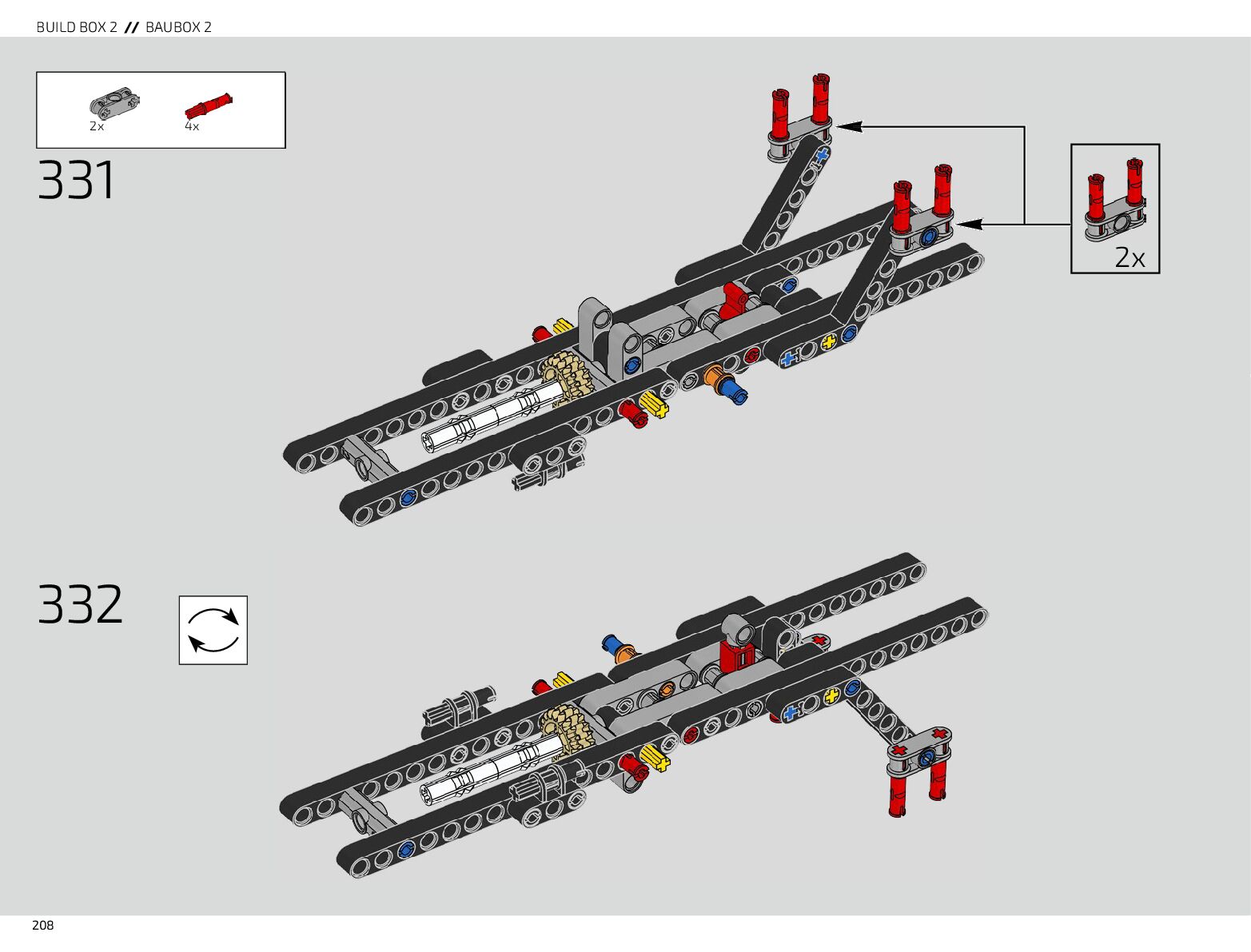 BUILD BOX 2 // BAUBOX 2

2x
4x

331

2x

332

208