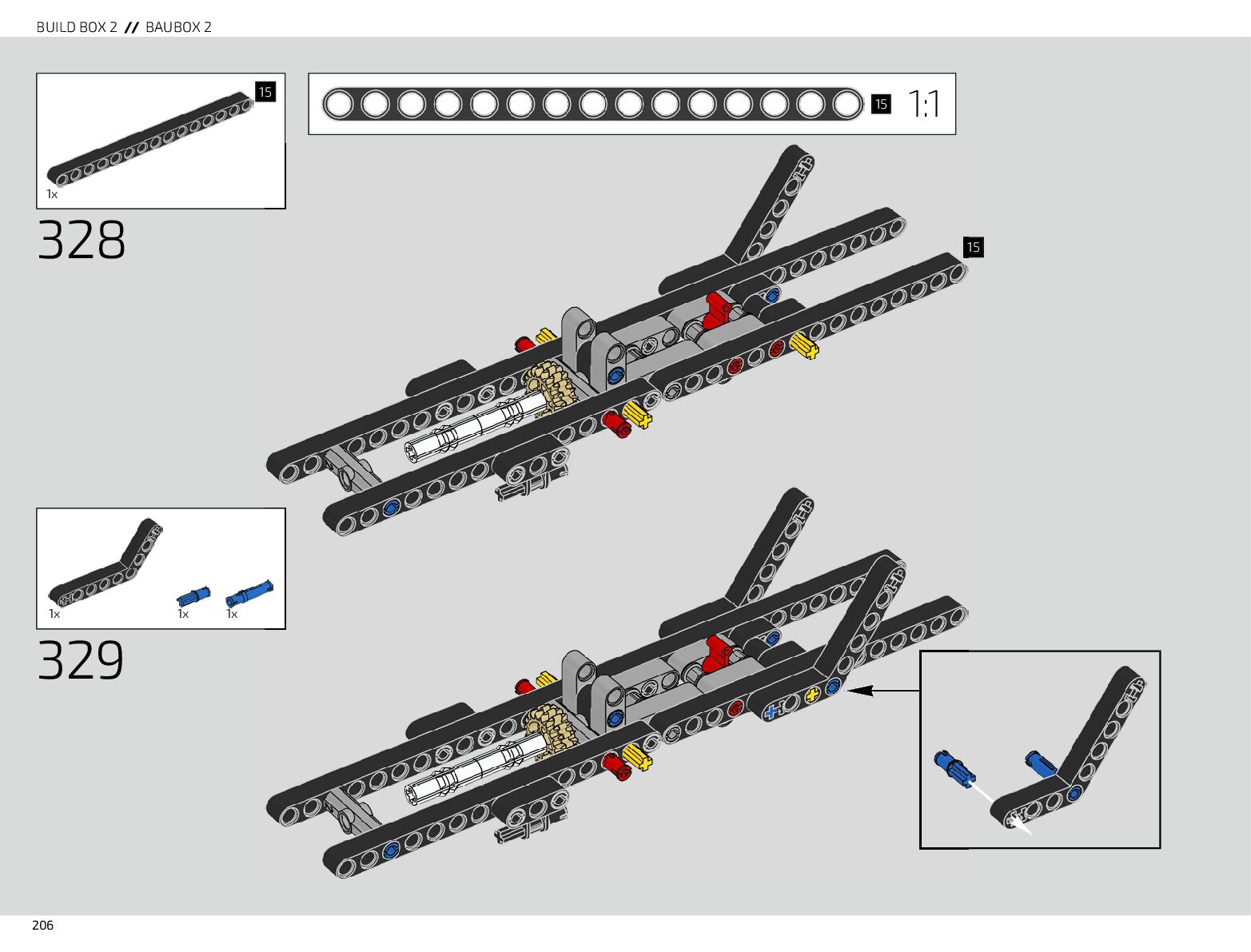 BUILD BOX 2 // BAUBOX 2

15

1x

15 1:1

328

15

1x 1x 1x

329

206