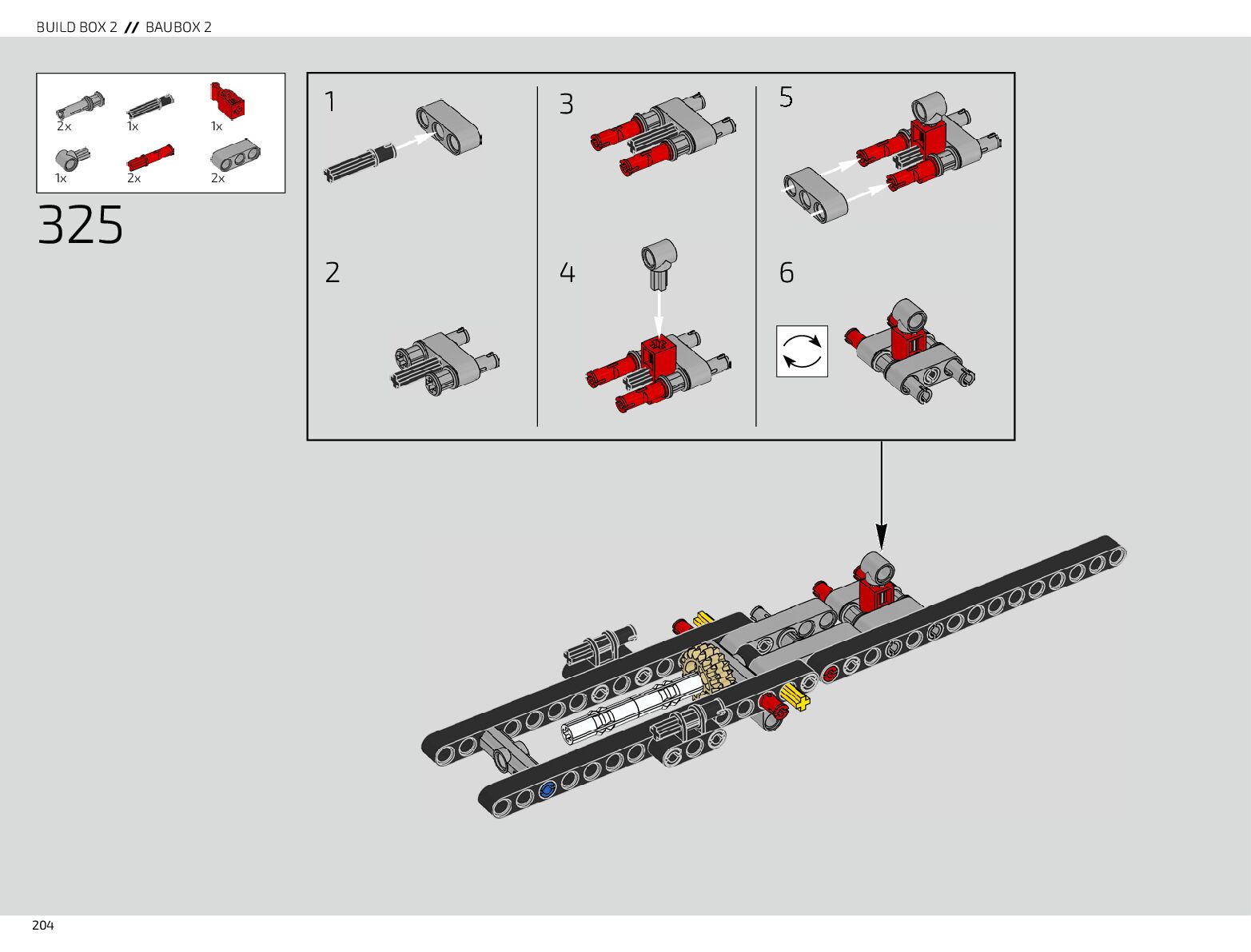 BUILD BOX 2 // BAUBOX 2

2x 1x 1x
1x 2x 2x

325

1

2

3

4

5

6

204