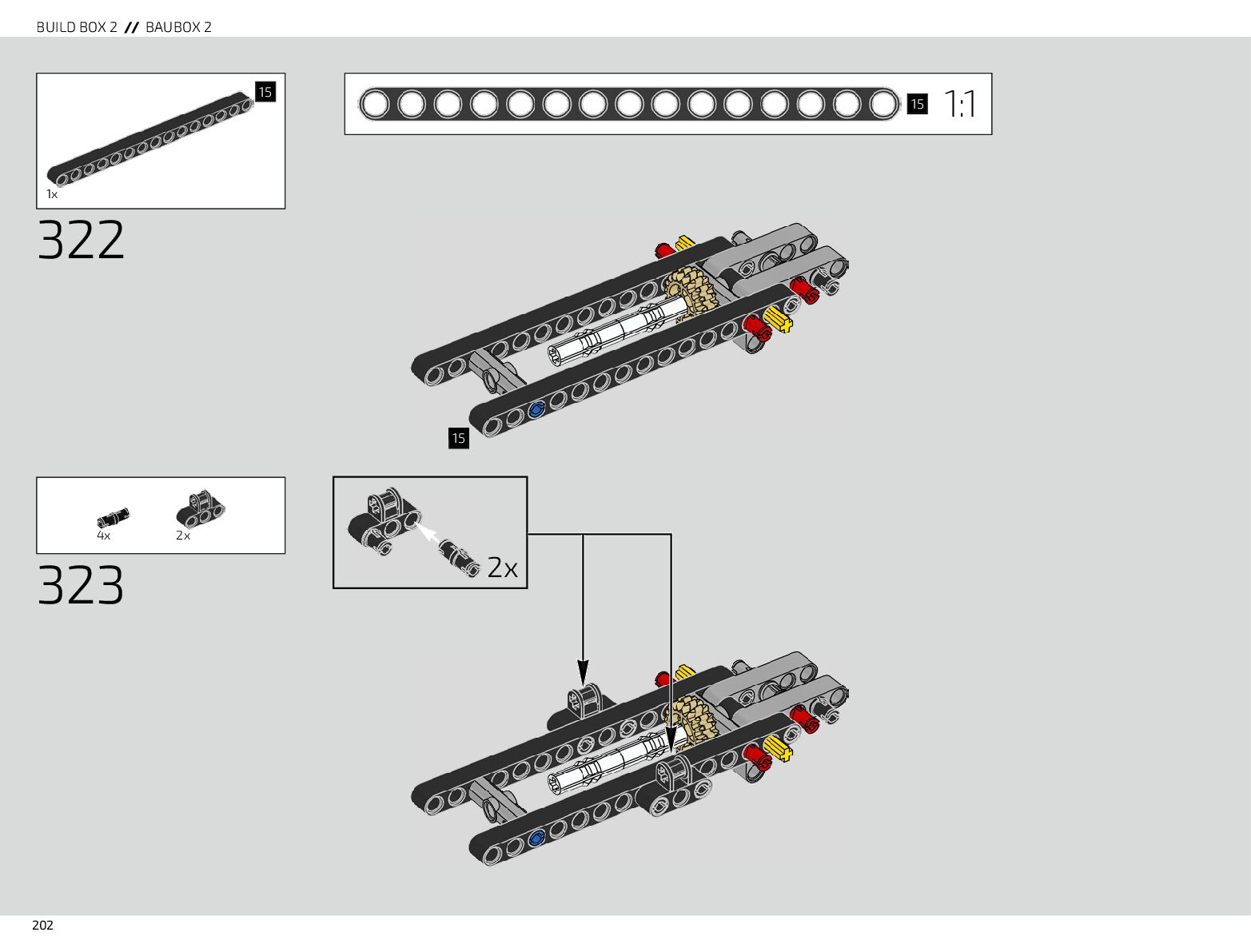 BUILD BOX 2 // BAUBOX 2

15

1x

15 1:1

322

15

4x 2x

2x

323

202