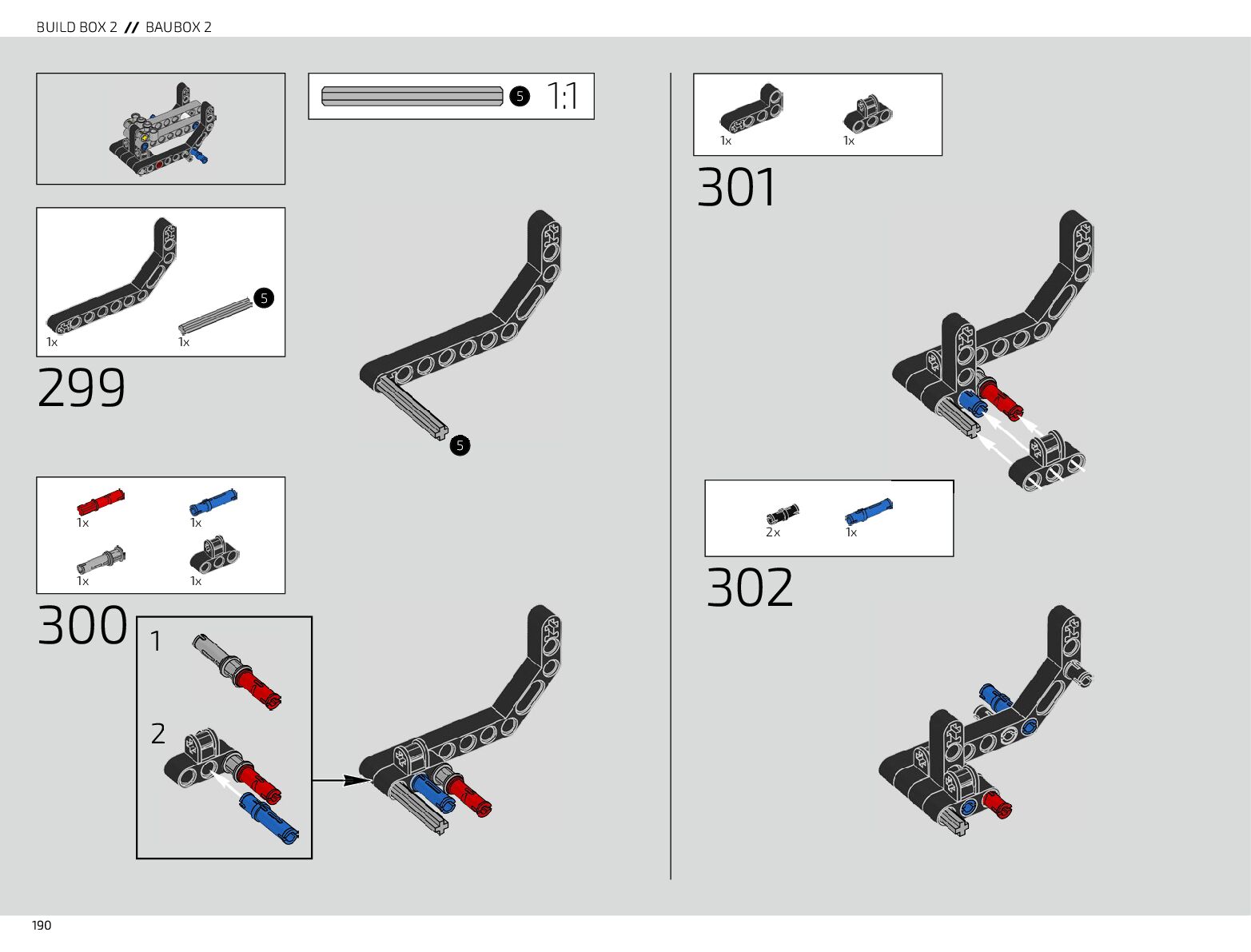 BUILD BOX 2 // BAUBOX 2

5 1:1

1x 1x 5

299

5

1x 1x
1x 1x

300

1

2

1x 1x

301

2x 1x

302

190