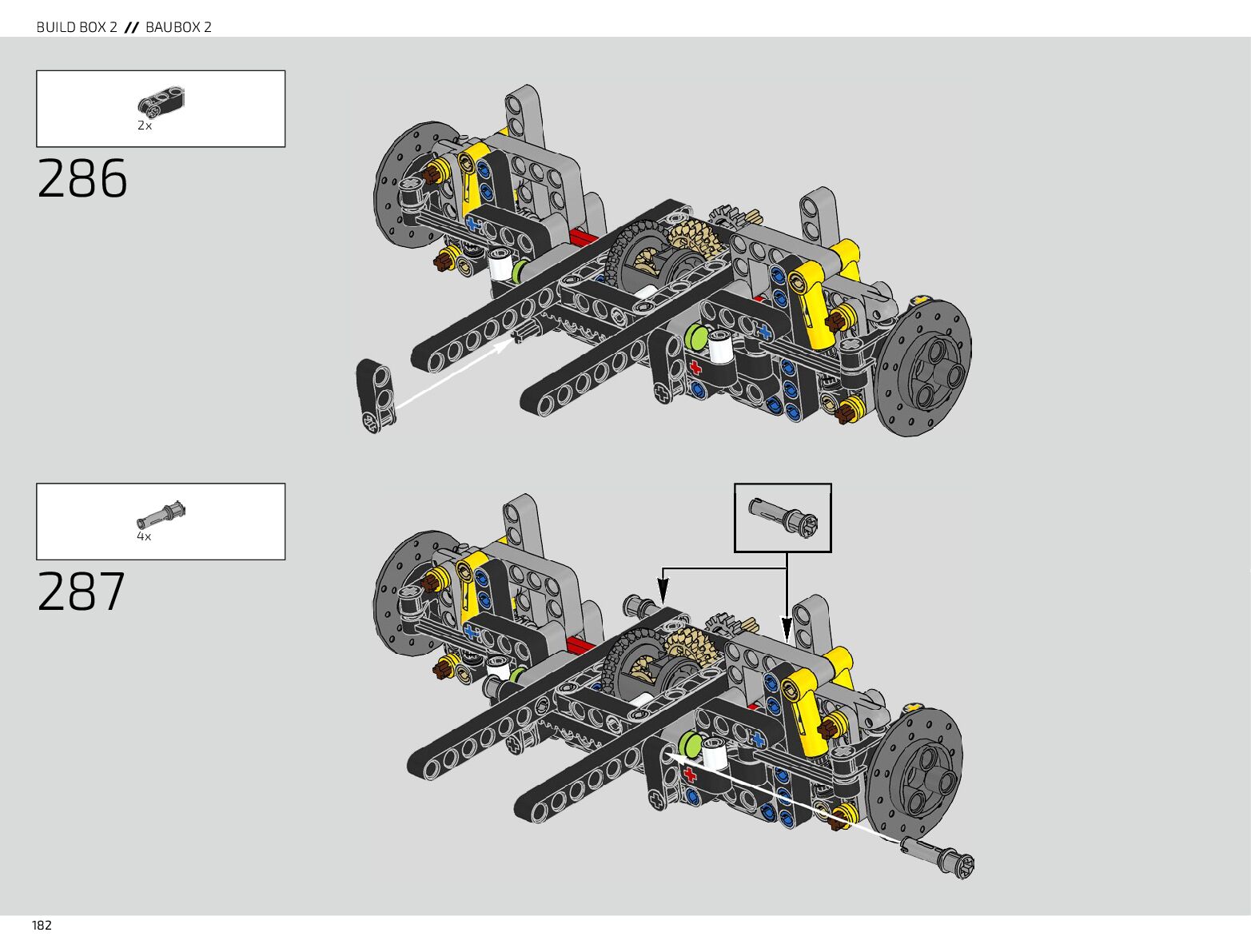 BUILD BOX 2 // BAUBOX 2

2x

286

4x

287

182