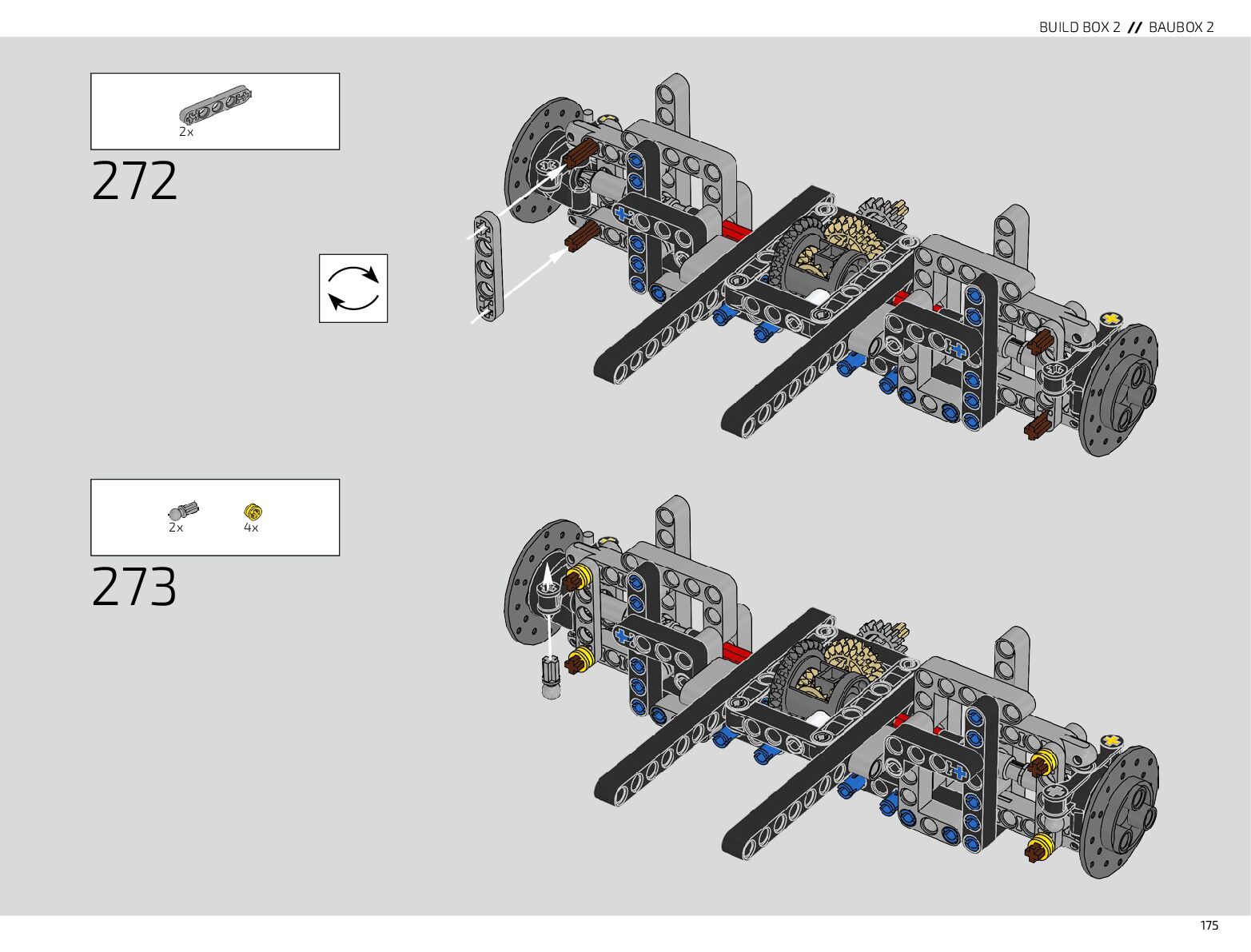 BUILD BOX 2 // BAUBOX 2

2x

272

2x

4x

273

175