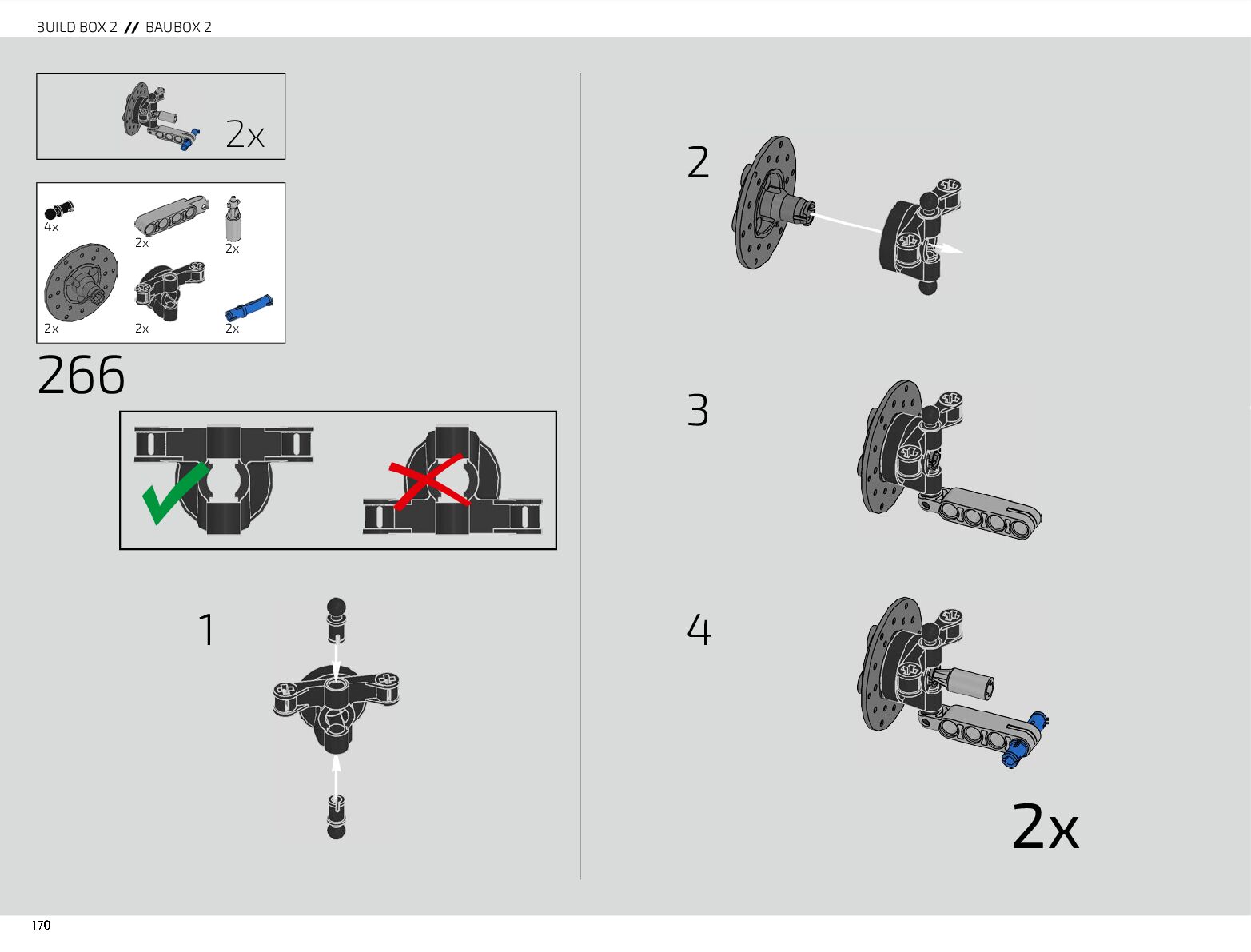 BUILD BOX 2 // BAUBOX 2

2x

4x
2x
2x
2x
2x
2x

266

1

2

3

4

2x

170