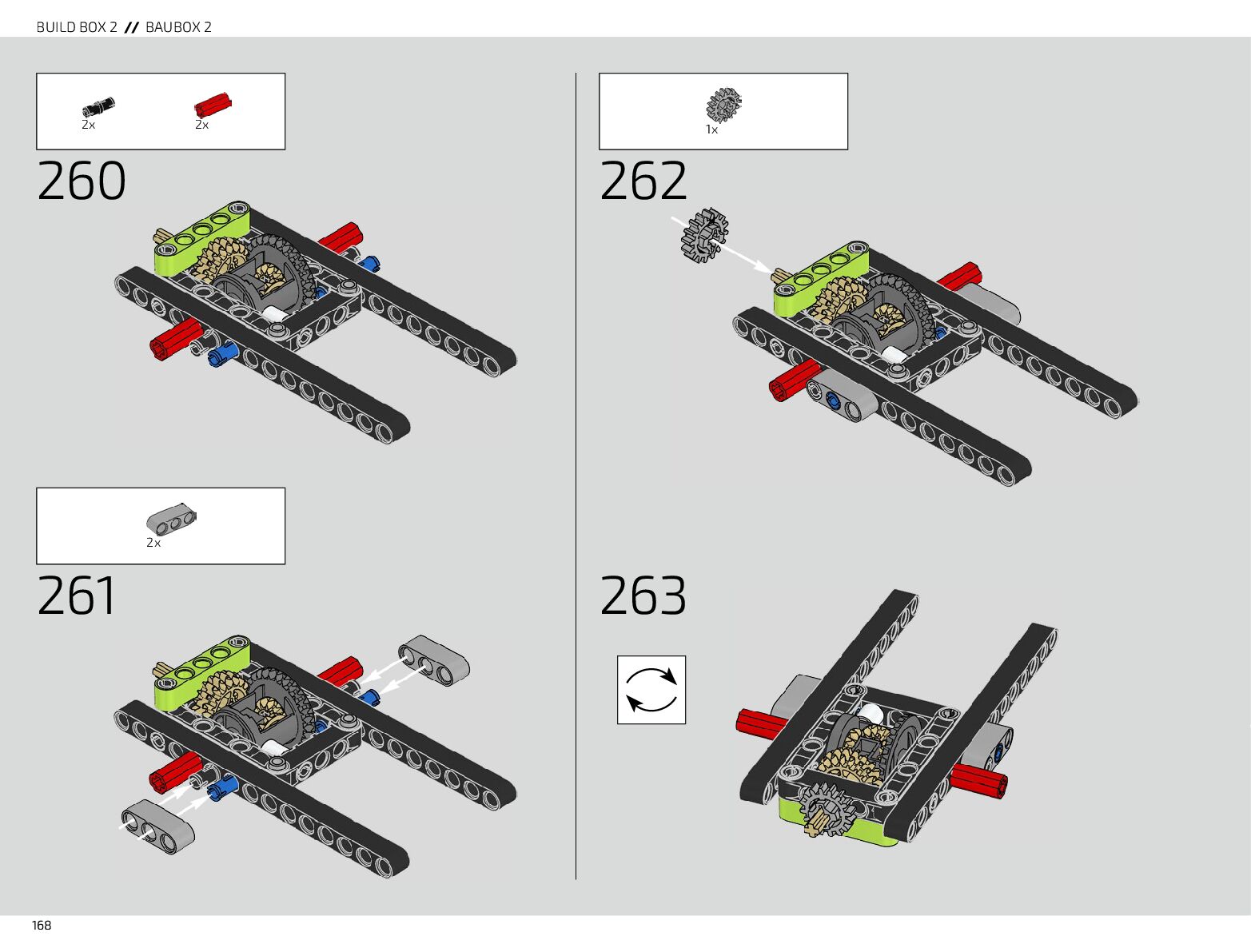 BUILD BOX 2 // BAUBOX 2

2x
2x

260

2x

261

1x

262

263

168