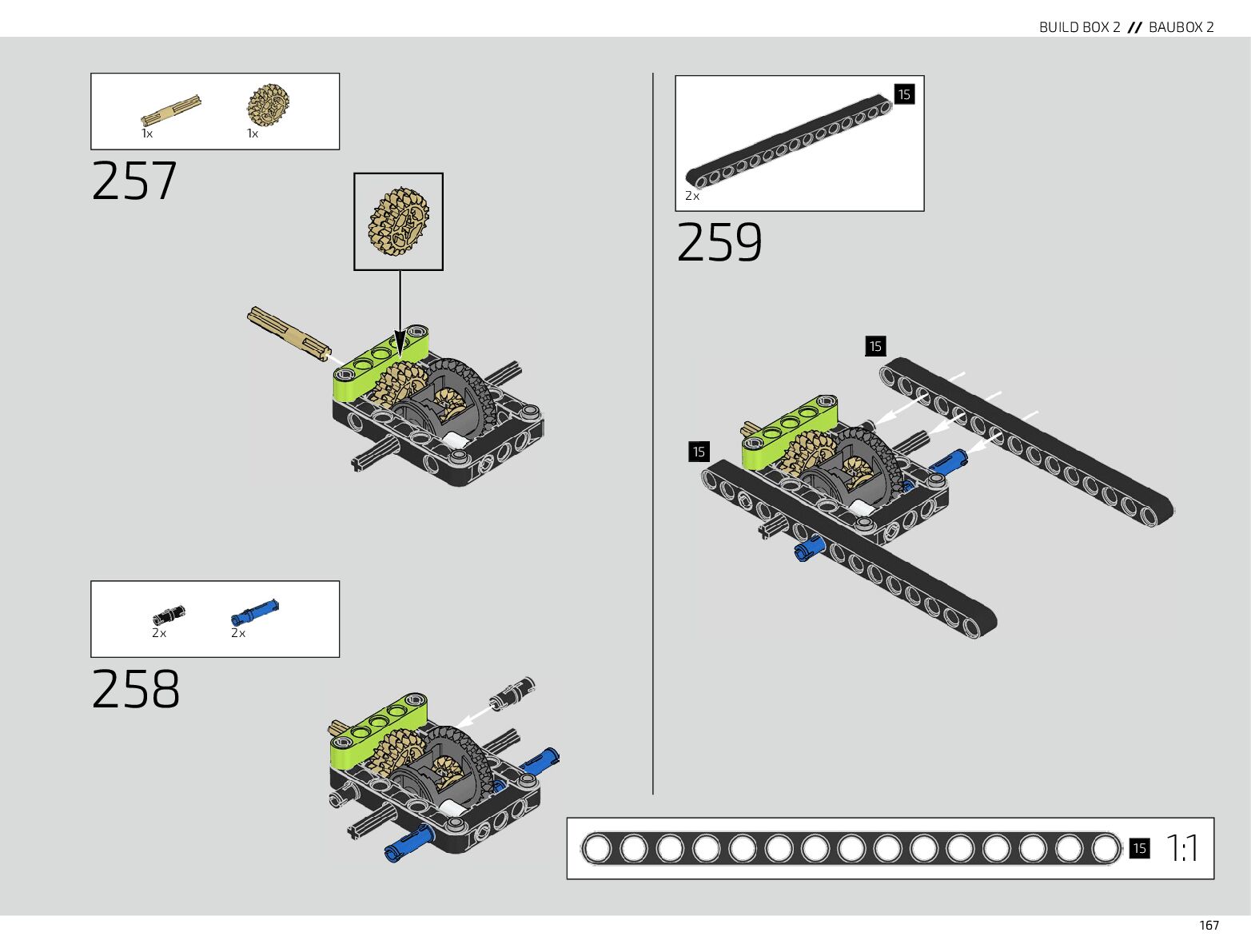 BUILD BOX 2 // BAUBOX 2

1x 1x

257

2x 2x

258

15

2x

259

15

15

15 1:1

167